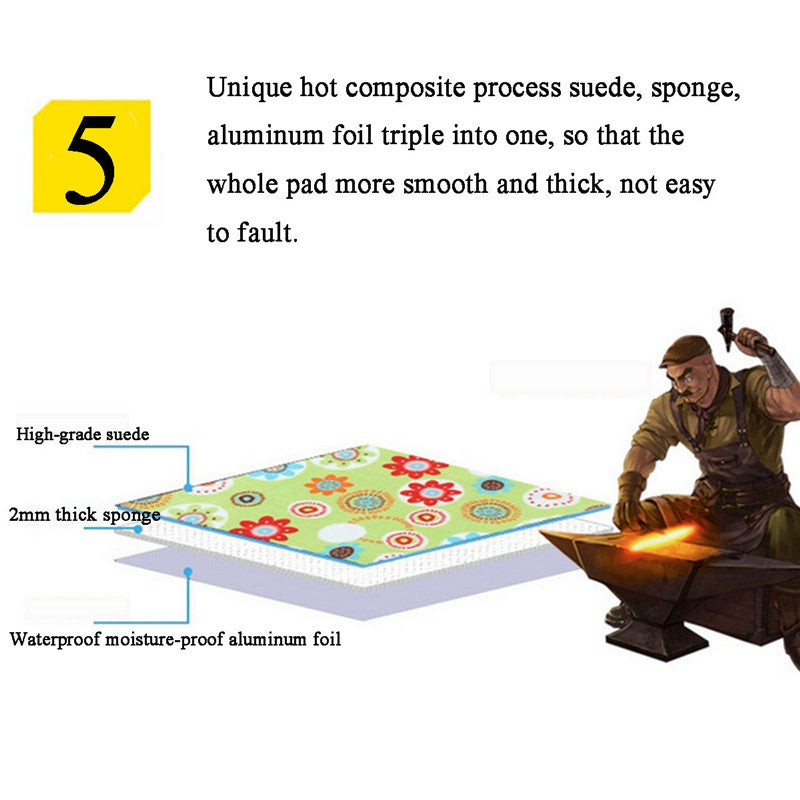 5

Unique hot composite process suede, sponge, aluminum foil triple into one, so that the whole pad more smooth and thick, not easy to fault.

High-grade suede

2mm thick sponge

Waterproof moisture-proof aluminum foil