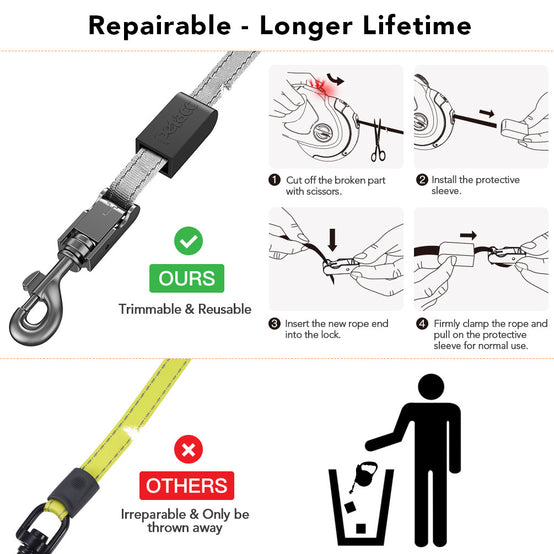 Repairable - Longer Lifetime

OURS

Trimmable & Reusable

1 Cut off the broken part with scissors.

2 Install the protective sleeve.

3 Insert the new rope end into the lock.

4 Firmly clamp the rope and pull on the protective sleeve for normal use.

OTHERS

Irreparable & Only be thrown away