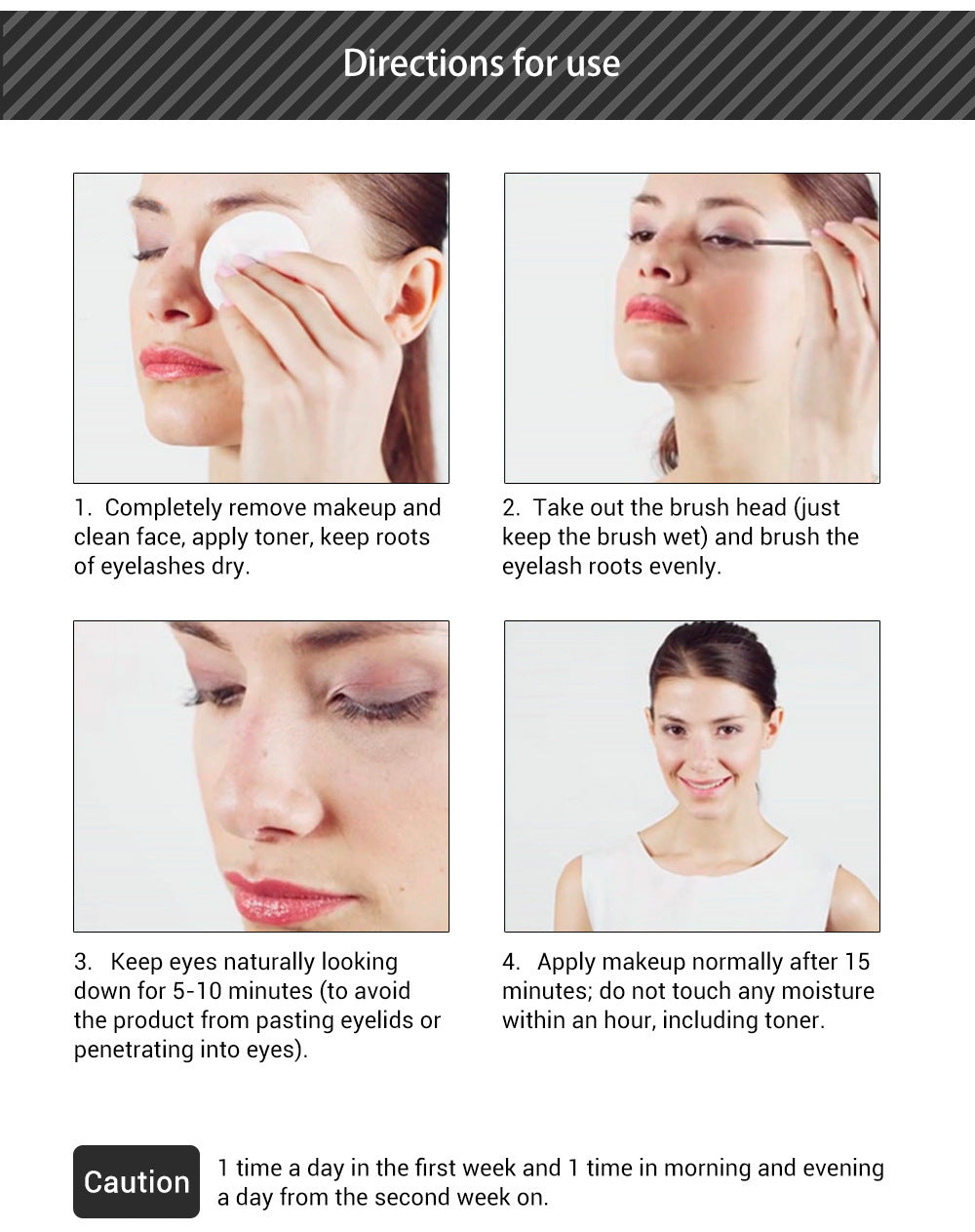 Directions for use

1. Completely remove makeup and clean face, apply toner, keep roots of eyelashes dry.

2. Take out the brush head (just keep the brush wet) and brush the eyelash roots evenly.

3. Keep eyes naturally looking down for 5-10 minutes (to avoid the product from pasting eyelids or penetrating into eyes).

4. Apply makeup normally after 15 minutes; do not touch any moisture within an hour, including toner.

Caution

1 time a day in the first week and 1 time in morning and evening a day from the second week on.