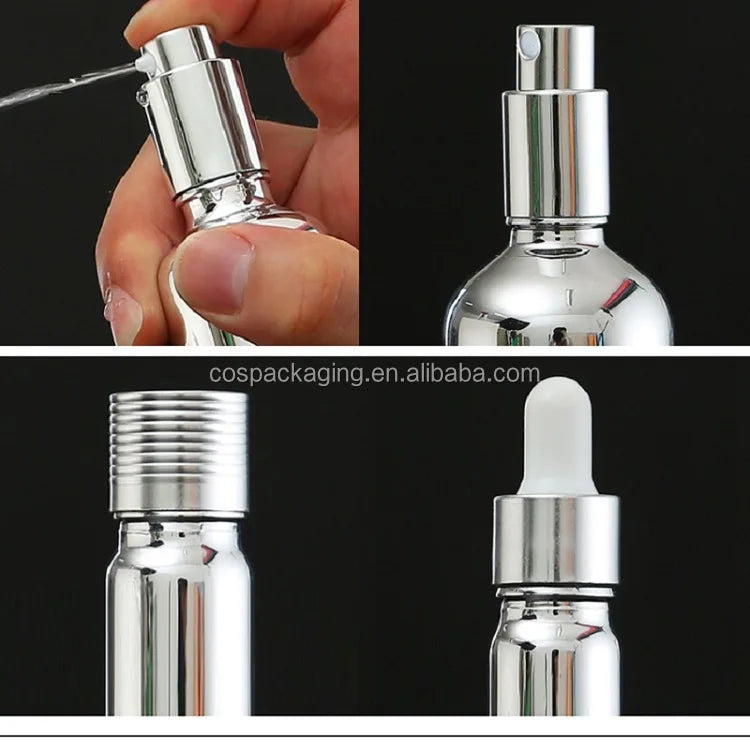 cospackaging.en.alibaba.com