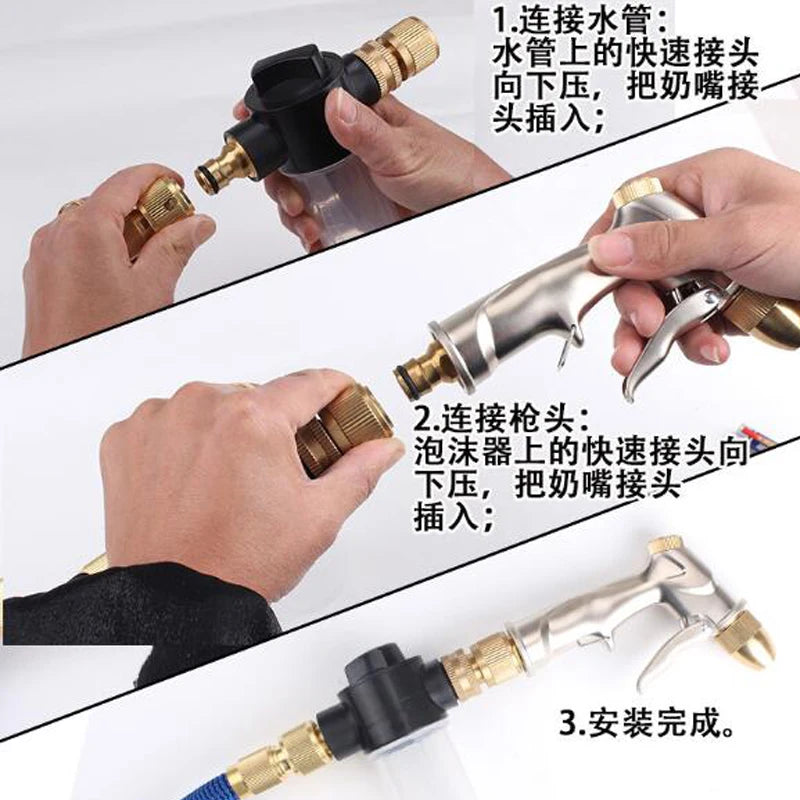 1.连接水管：
水管上的快速接头向下压，把奶嘴接头插入；

2.连接枪头：
泡沫器上的快速接头向下压，把奶嘴接头插入；

3.安装完成。