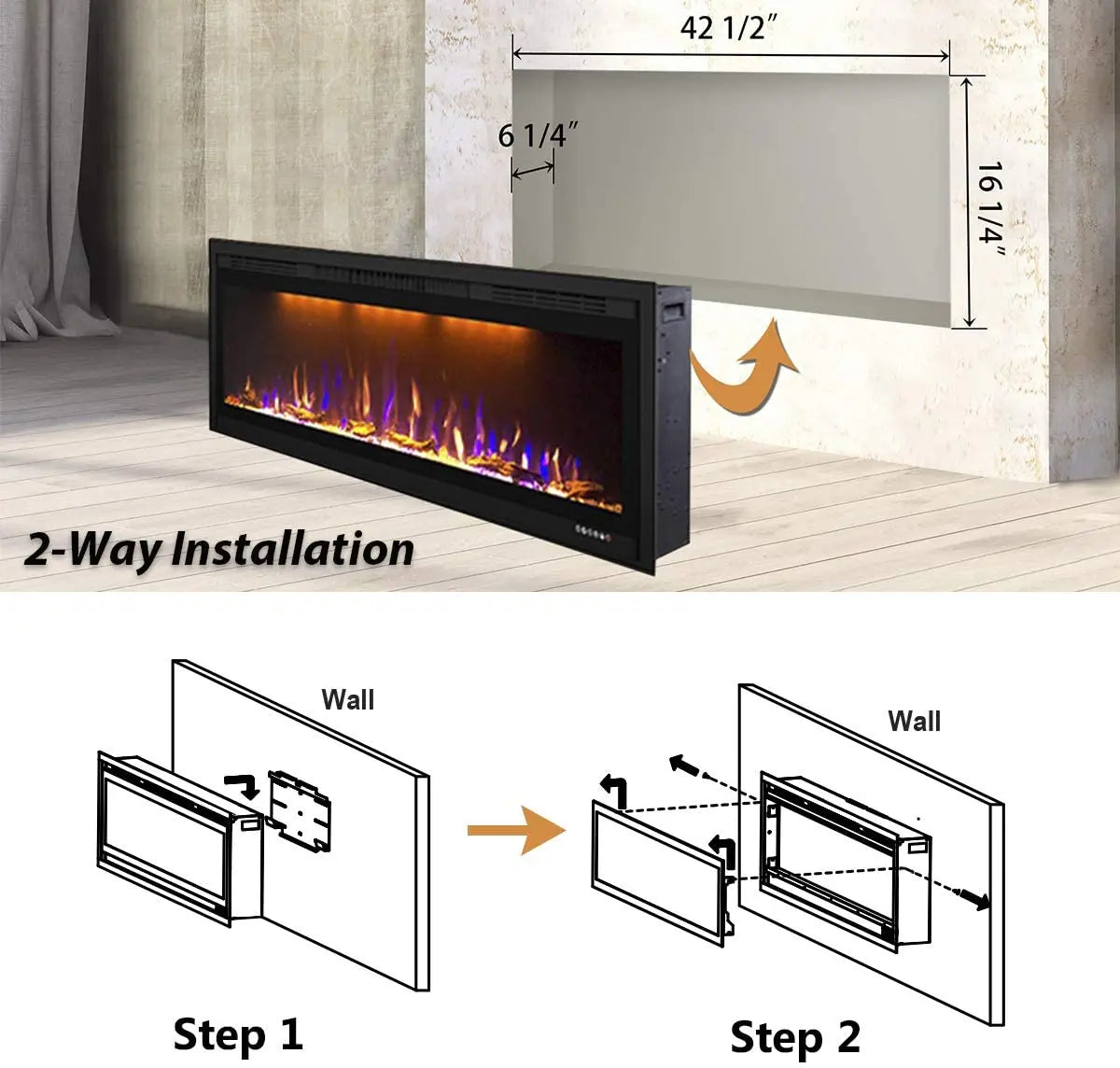 42 1/2″

6 1/4″

16 1/4″

2-Way Installation

Wall

Wall

Step 1

Step 2