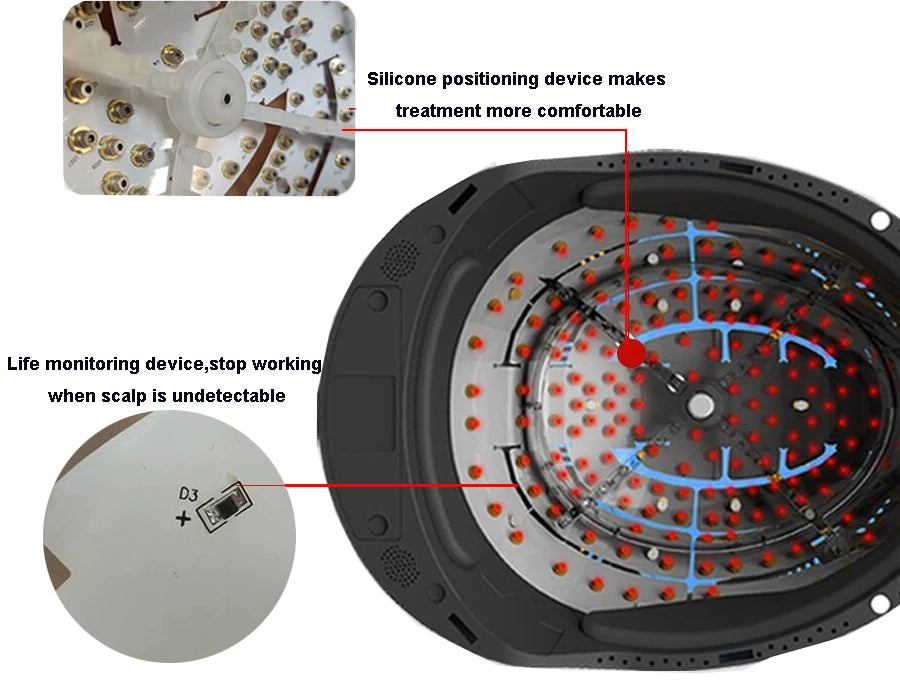 Silicone positioning device makes treatment more comfortable

Life monitoring device,stop working when scalp is undetectable

D3
+