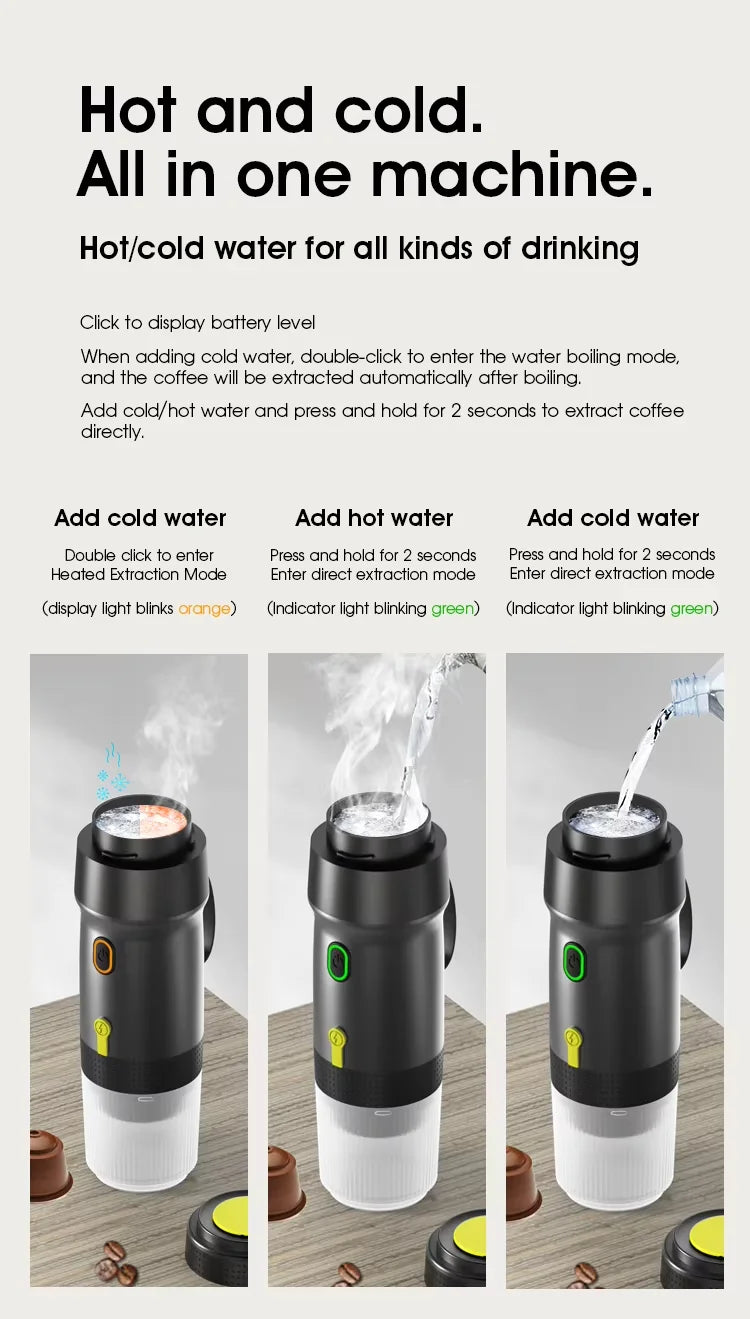 Hot and cold.
All in one machine.

Hot/cold water for all kinds of drinking

Click to display battery level

When adding cold water, double-click to enter the water boiling mode, and the coffee will be extracted automatically after boiling.

Add cold/hot water and press and hold for 2 seconds to extract coffee directly.

Add cold water

Double click to enter Heated Extraction Mode

(display light blinks orange)

Add hot water

Press and hold for 2 seconds Enter direct extraction mode

(Indicator light blinking green)

Add cold water

Press and hold for 2 seconds Enter direct extraction mode

(Indicator light blinking green)