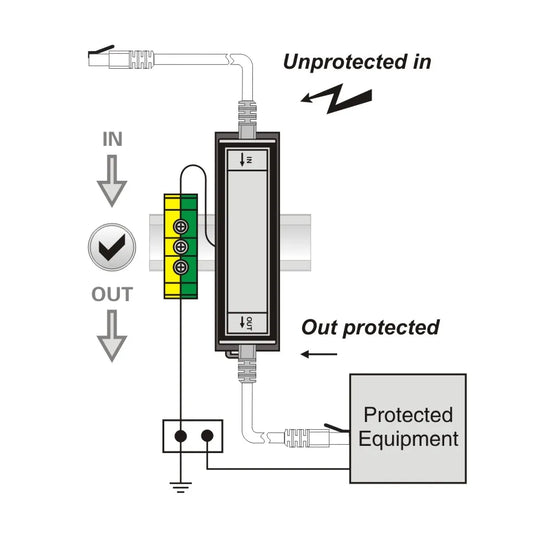 Unprotected in

IN

IN

OUT

OUT

Out protected

Protected Equipment