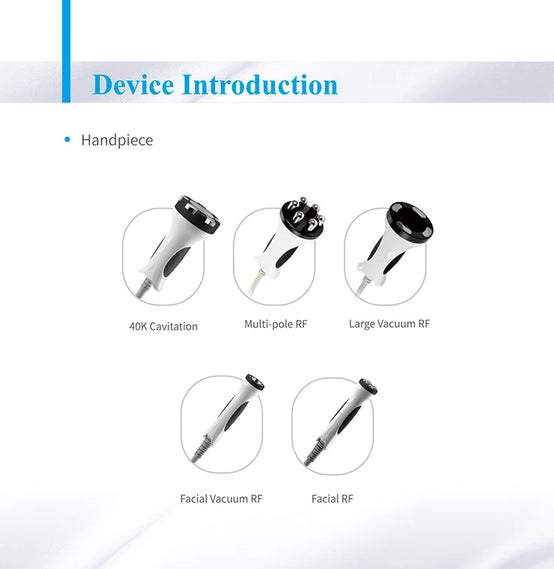 Device Introduction

• Handpiece

40K Cavitation

Multi-pole RF

Large Vacuum RF

Facial Vacuum RF

Facial RF