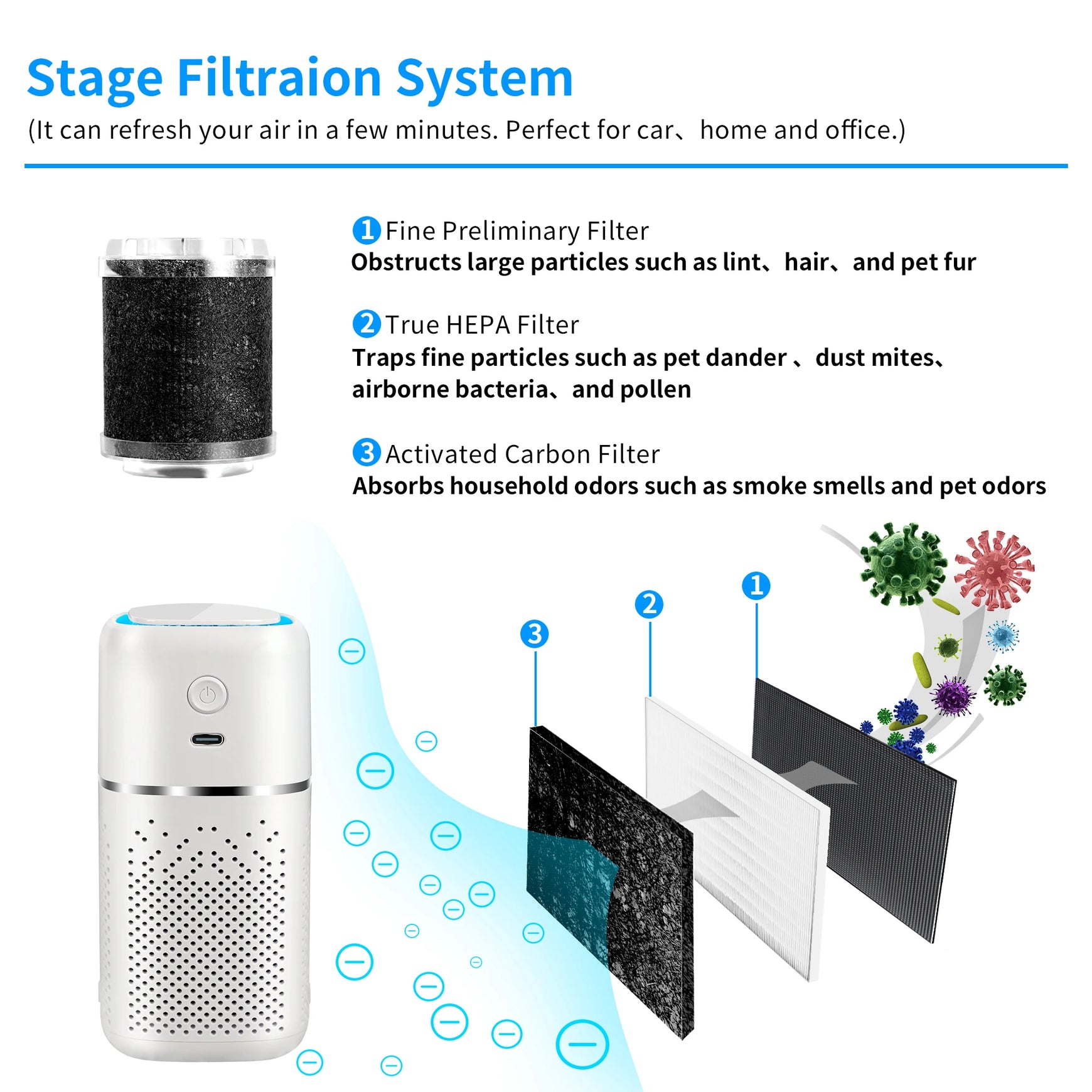 Stage Filtraion System

(It can refresh your air in a few minutes. Perfect for car、home and office.)

1 Fine Preliminary Filter
Obstructs large particles such as lint、hair、and pet fur

2 True HEPA Filter
Traps fine particles such as pet dander 、dust mites、airborne bacteria、and pollen

3 Activated Carbon Filter
Absorbs household odors such as smoke smells and pet odors

3

2

1