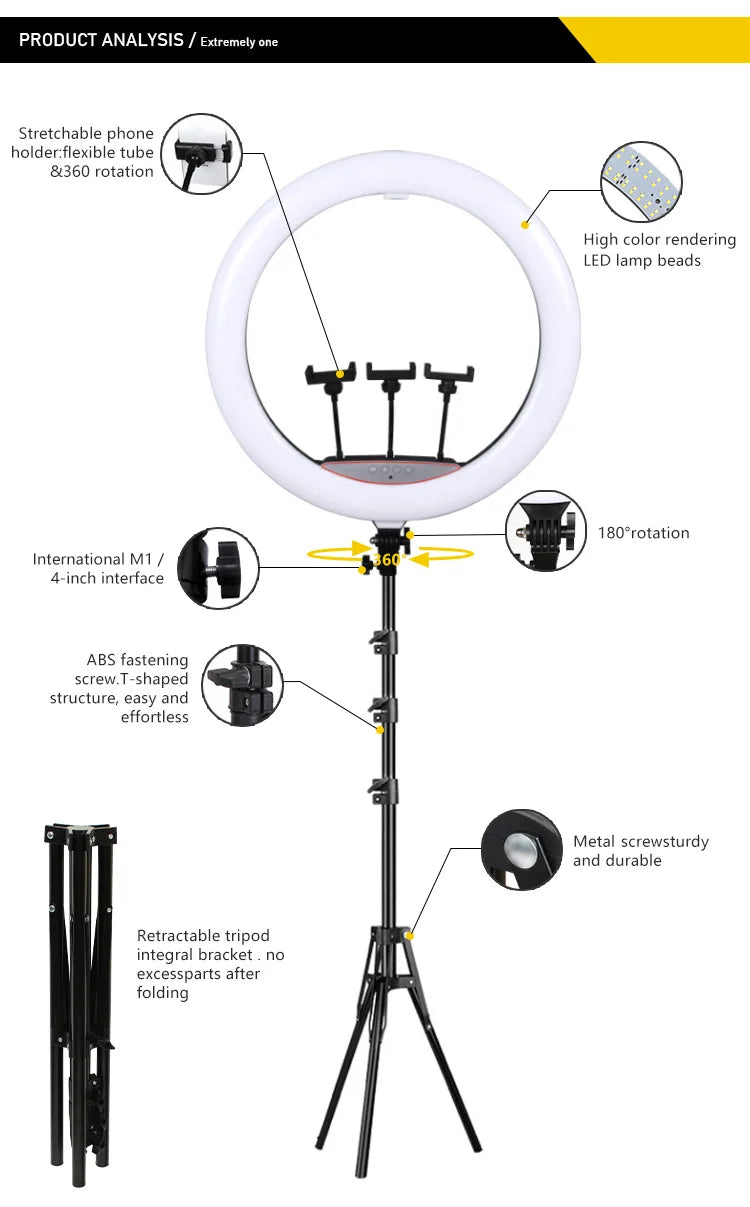 PRODUCT ANALYSIS / Extremely one

Stretchable phone holder:flexible tube &360 rotation

High color rendering LED lamp beads

International M1 / 4-inch interface

360°

180°rotation

ABS fastening screw.T-shaped structure, easy and effortless

Metal screwsturdy and durable

Retractable tripod integral bracket . no excessparts after folding