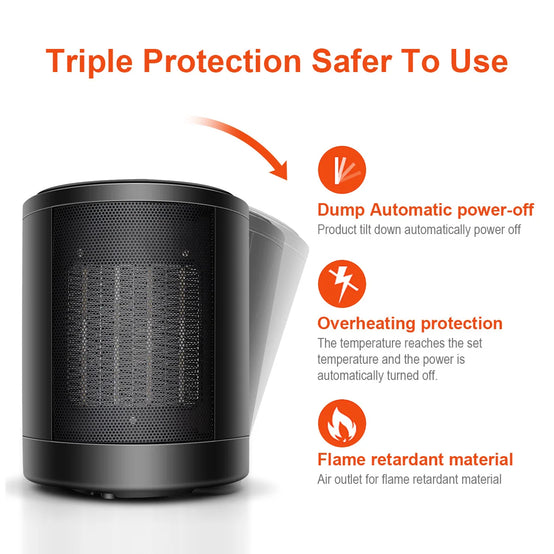 Triple Protection Safer To Use

Dump Automatic power-off
Product tilt down automatically power off

Overheating protection
The temperature reaches the set temperature and the power is automatically turned off.

Flame retardant material
Air outlet for flame retardant material