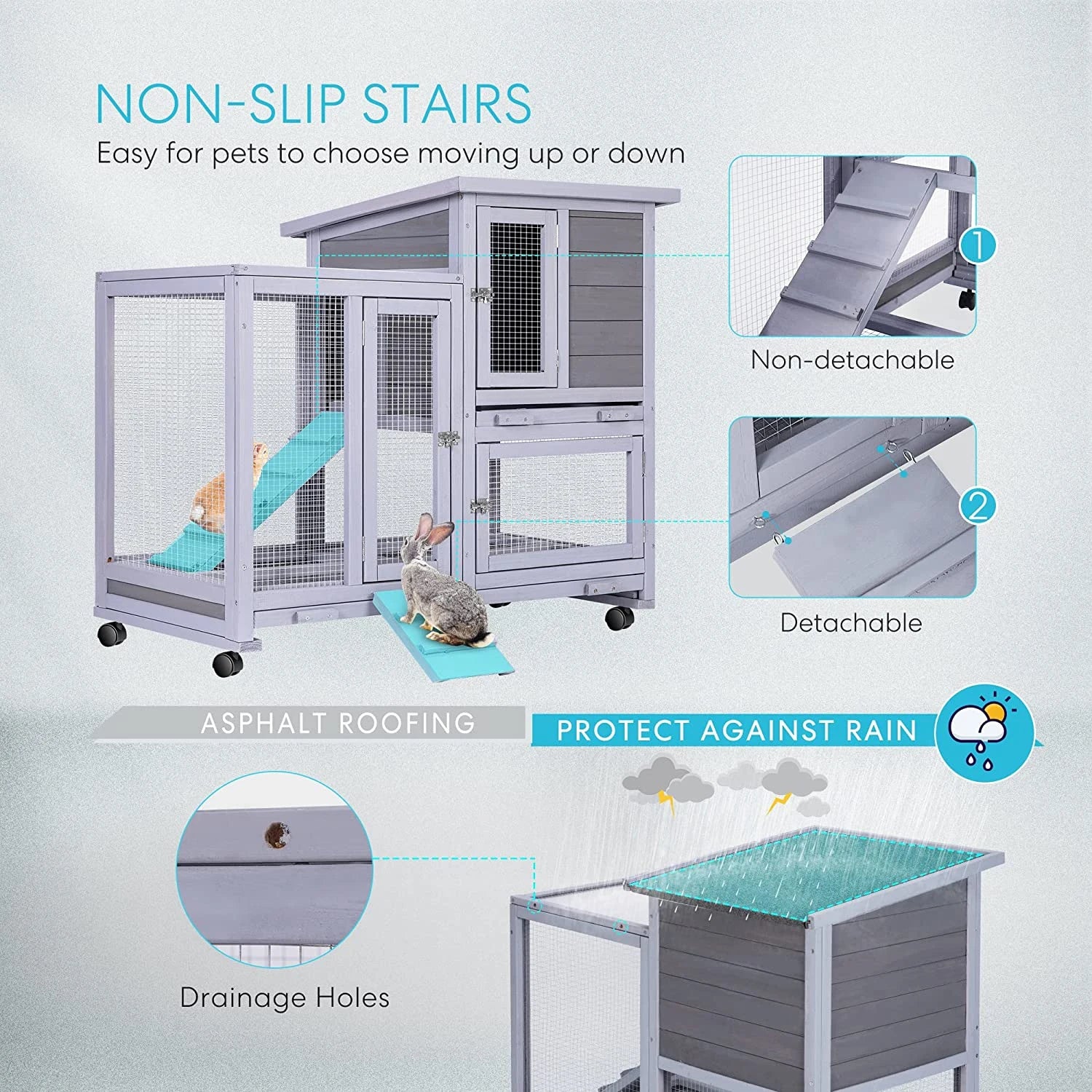 NON-SLIP STAIRS
Easy for pets to choose moving up or down

1
Non-detachable

2
Detachable

ASPHALT ROOFING
PROTECT AGAINST RAIN

Drainage Holes