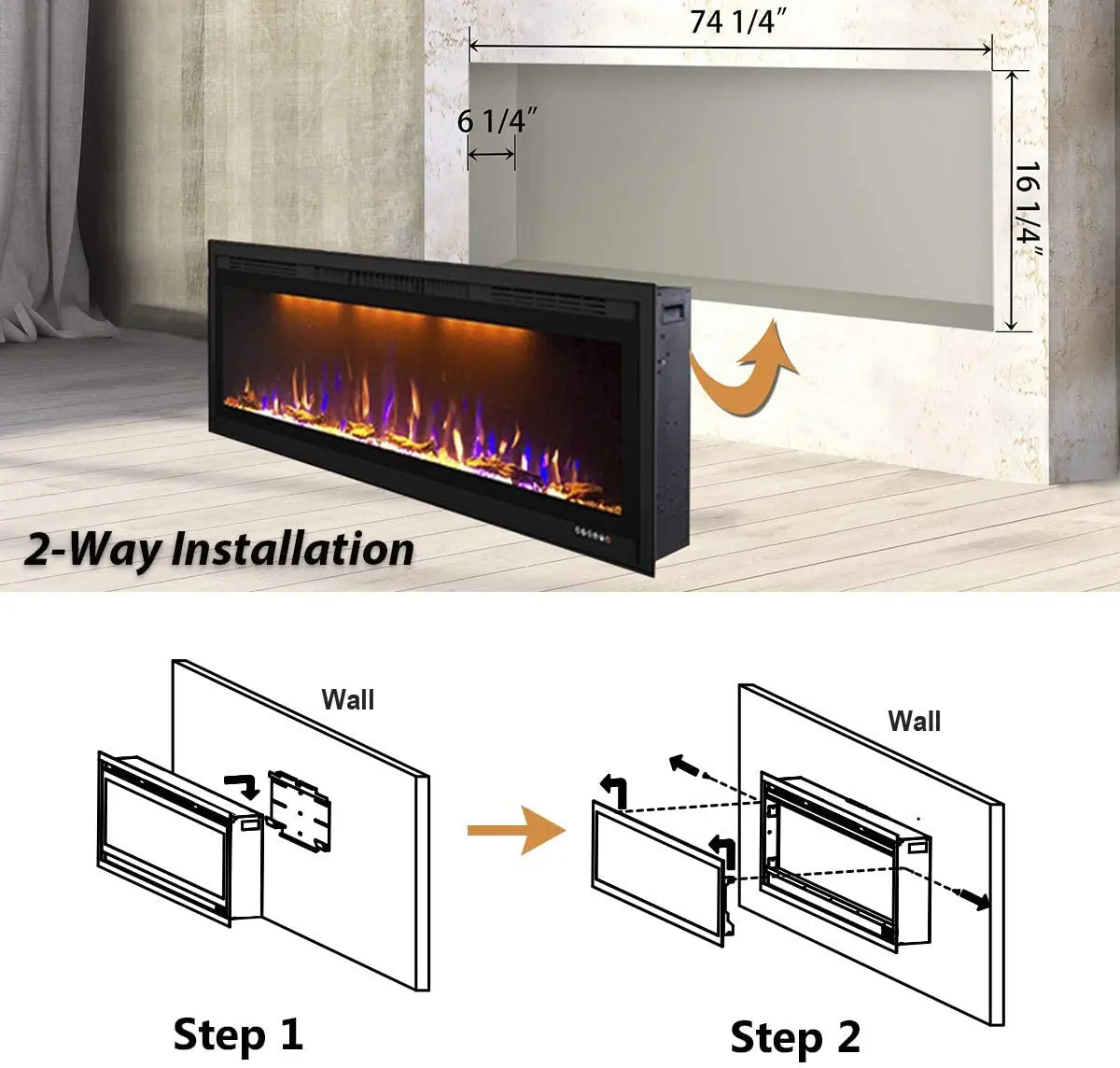 74 1/4″

6 1/4″

16 1/4″

2-Way Installation

Wall

Wall

Step 1

Step 2