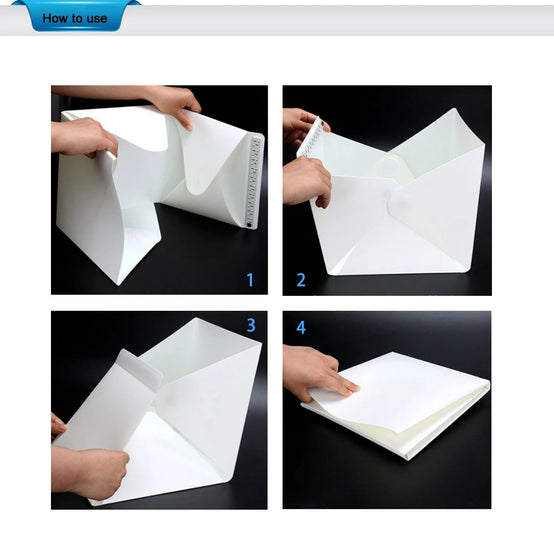 How to use

1

2

3

4