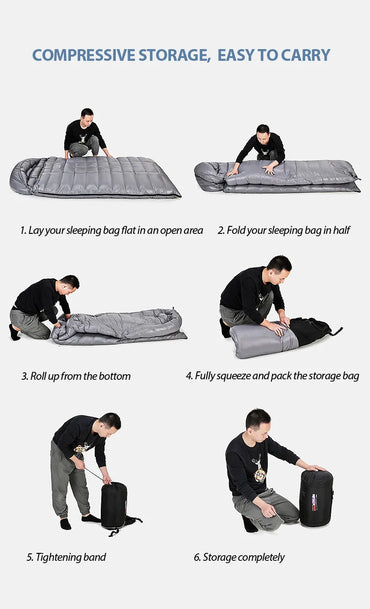 COMPRESSIVE STORAGE, EASY TO CARRY

1. Lay your sleeping bag flat in an open area

2. Fold your sleeping bag in half

3. Roll up from the bottom

4. Fully squeeze and pack the storage bag

5. Tightening band

6. Storage completely