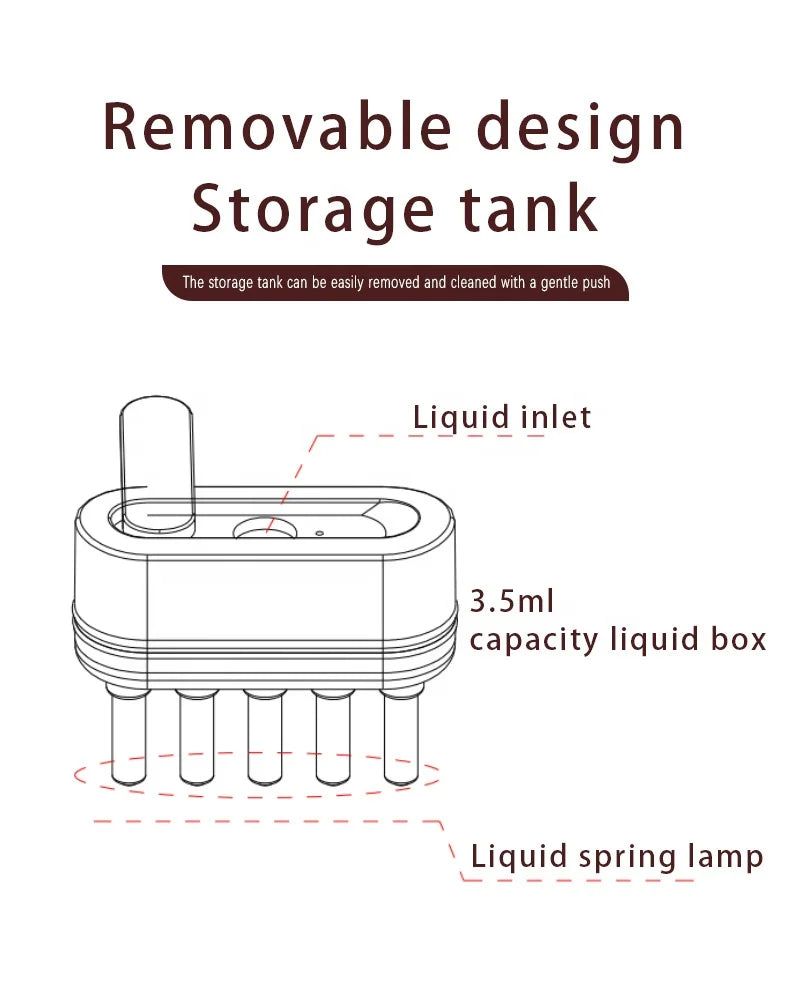 Removable design
Storage tank

The storage tank can be easily removed and cleaned with a gentle push

Liquid inlet

3.5ml
capacity liquid box

Liquid spring lamp