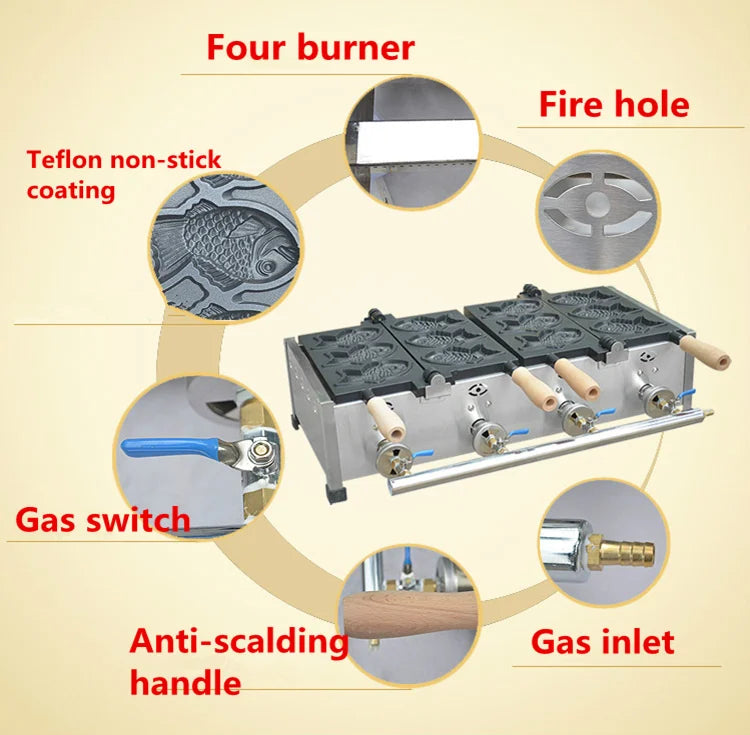 Four burner

Fire hole

Teflon non-stick coating

Gas switch

Anti-scalding handle

Gas inlet