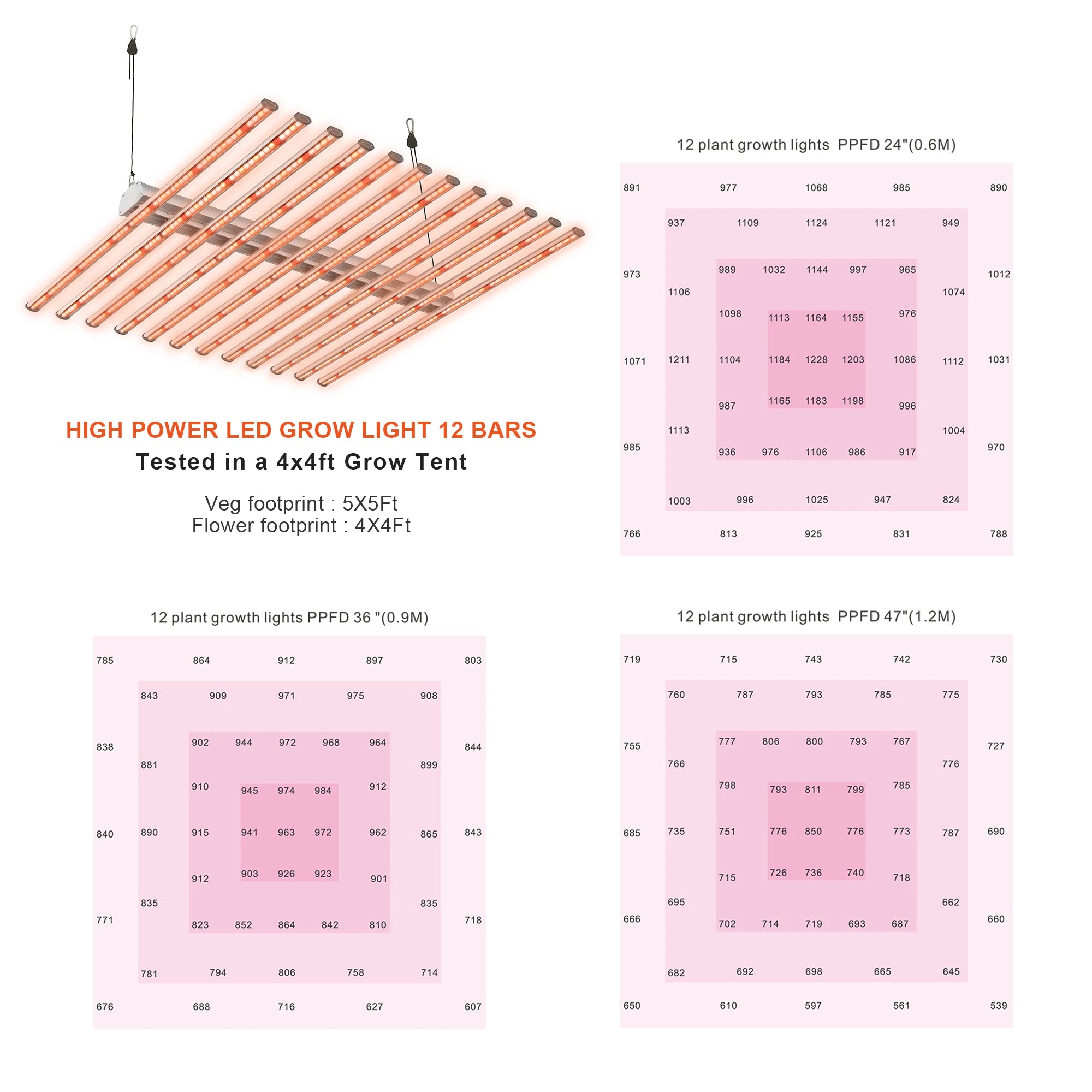 HIGH POWER LED GROW LIGHT 12 BARS
Tested in a 4x4ft Grow Tent

Veg footprint : 5X5Ft
Flower footprint : 4X4Ft

12 plant growth lights PPFD 24"(0.6M)

891 977 1068 985 890
937 1109 1124 1121 949
973 989 1032 1144 997 965 1012
1106 1074
1098 1113 1164 1155 976
1071 1211 1104 1184 1228 1203 1086 1112 1031
987 1165 1183 1198 996
1113 1004
985 936 976 1106 986 917 970
1003 996 1025 947 824
766 813 925 831 788

12 plant growth lights PPFD 36 "(0.9M)

785 864 912 897 803
843 909 971 975 908
838 902 944 972 968 964 844
881 899
910 945 974 984 912
840 890 915 941 963 972 962 865 843
912 903 926 923 901
835 835
771 823 852 864 842 810 718
781 794 806 758 714
676 688 716 627 607

12 plant growth lights PPFD 47"(1.2M)

719 715 743 742 730
760 787 793 785 775
755 777 806 800 793 767 727
766 776
798 793 811 799 785
685 735 751 776 850 776 773 787 690
715 726 736 740 718
695 662
666 702 714 719 693 687 660
682 692 698 665 645
650 610 597 561 539