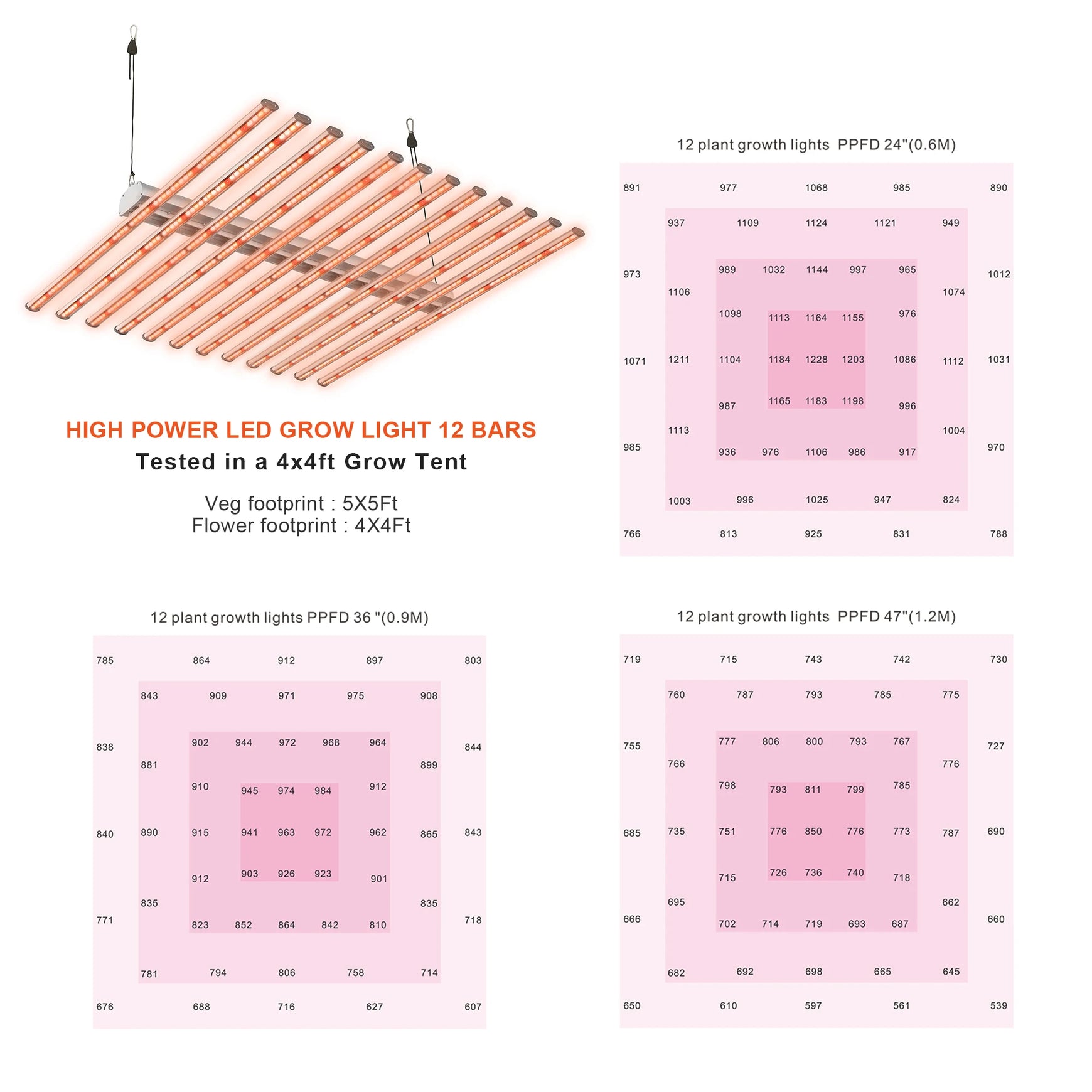 HIGH POWER LED GROW LIGHT 12 BARS
Tested in a 4x4ft Grow Tent

Veg footprint : 5X5Ft
Flower footprint : 4X4Ft

12 plant growth lights PPFD 24"(0.6M)

891 977 1068 985 890
937 1109 1124 1121 949
973 989 1032 1144 997 965 1012
1106 1074
1098 1113 1164 1155 976
1071 1211 1104 1184 1228 1203 1086 1112 1031
987 1165 1183 1198 996
1113 1004
985 936 976 1106 986 917 970
1003 996 1025 947 824
766 813 925 831 788

12 plant growth lights PPFD 36 "(0.9M)

785 864 912 897 803
843 909 971 975 908
838 902 944 972 968 964 844
881 899
910 945 974 984 912
840 890 915 941 963 972 962 865 843
912 903 926 923 901
835 835
771 823 852 864 842 810 718
781 794 806 758 714
676 688 716 627 607

12 plant growth lights PPFD 47"(1.2M)

719 715 743 742 730
760 787 793 785 775
755 777 806 800 793 767 727
766 776
798 793 811 799 785
685 735 751 776 850 776 773 787 690
715 726 736 740 718
695 662
666 702 714 719 693 687 660
682 692 698 665 645
650 610 597 561 539