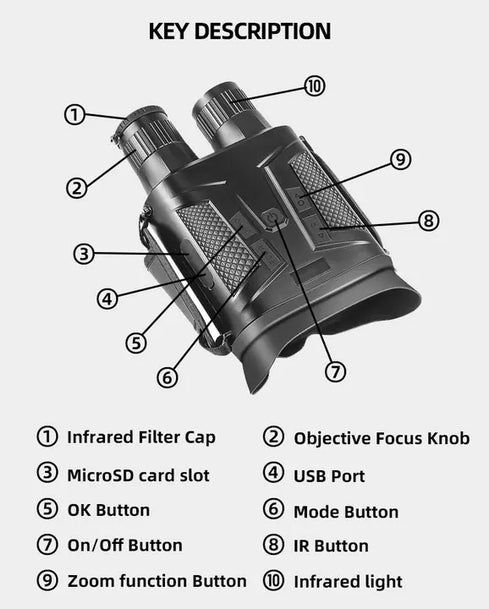 KEY DESCRIPTION

①
②
③
④
⑤
⑥
⑦
⑧
⑨
⑩

① Infrared Filter Cap
② Objective Focus Knob
③ MicroSD card slot
④ USB Port
⑤ OK Button
⑥ Mode Button
⑦ On/Off Button
⑧ IR Button
⑨ Zoom function Button
⑩ Infrared light