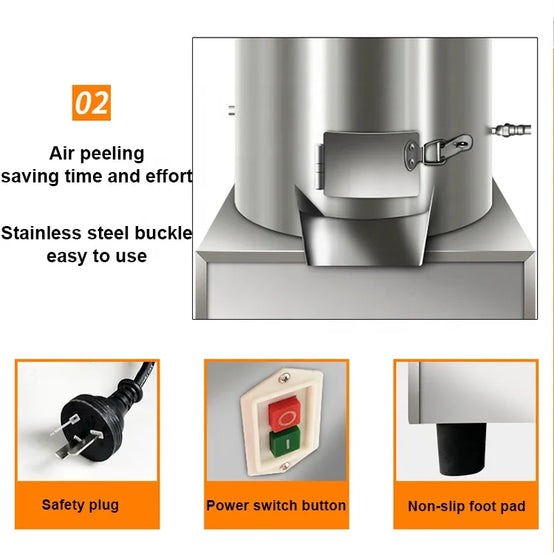 02

Air peeling
saving time and effort

Stainless steel buckle
easy to use

O

I

Safety plug

Power switch button

Non-slip foot pad