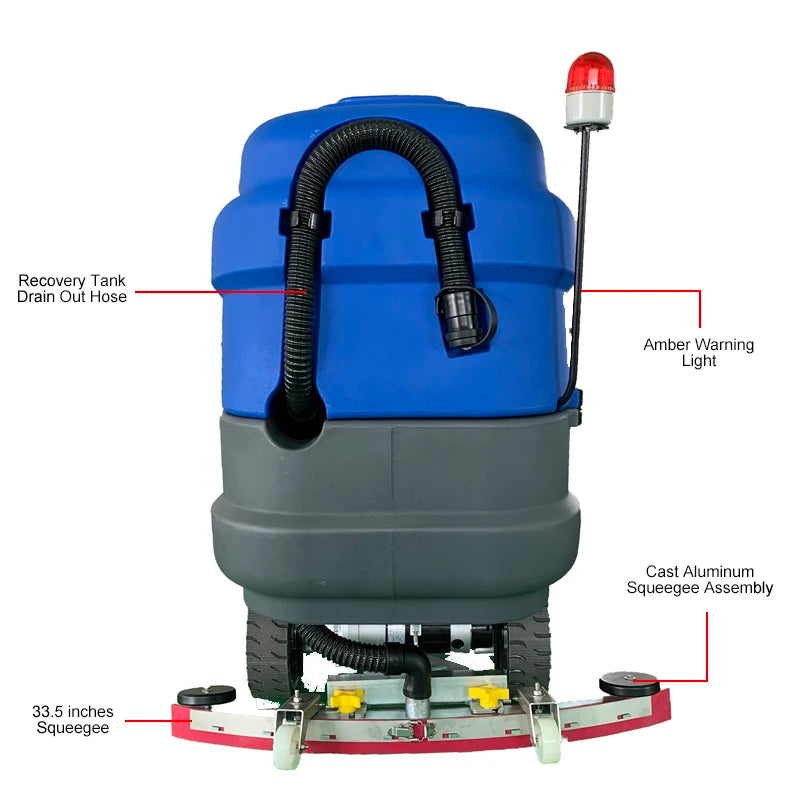 Recovery Tank
Drain Out Hose

Amber Warning
Light

Cast Aluminum
Squeegee Assembly

33.5 inches
Squeegee