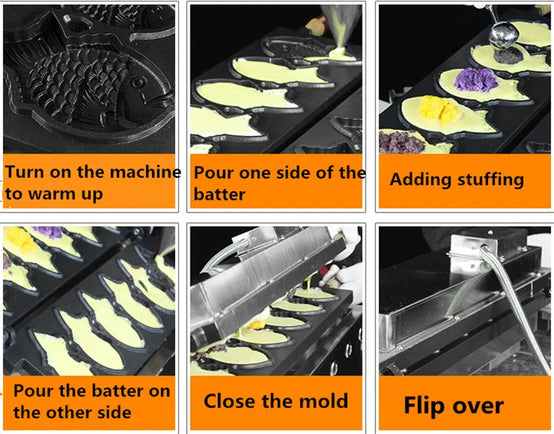 Turn on the machine to warm up

Pour one side of the batter

Adding stuffing

Pour the batter on the other side

Close the mold

Flip over