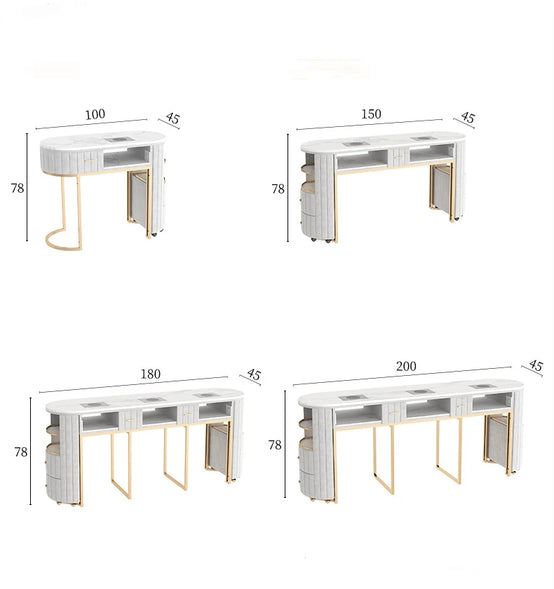 100
45
78

150
45
78

180
45
78

200
45
78