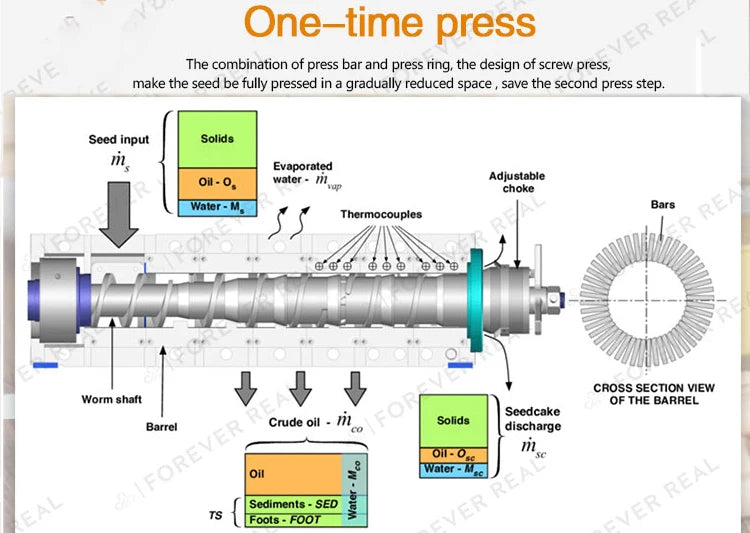 One–time press

The combination of press bar and press ring, the design of screw press, make the seed be fully pressed in a gradually reduced space , save the second press step.

Seed input
$\dot{m}_s$

Solids
Oil - $O_s$
Water - $M_s$

Evaporated water - $\dot{m}_{vap}$

Thermocouples

Adjustable choke

Bars

Worm shaft

Barrel

Crude oil - $\dot{m}_{co}$

Oil
Water - $M_{co}$
Sediments - SED
Foots - FOOT
TS

Solids
Oil - $O_{sc}$
Water - $M_{sc}$

Seedcake discharge
$\dot{m}_{sc}$

CROSS SECTION VIEW OF THE BARREL

FOREVER REAL