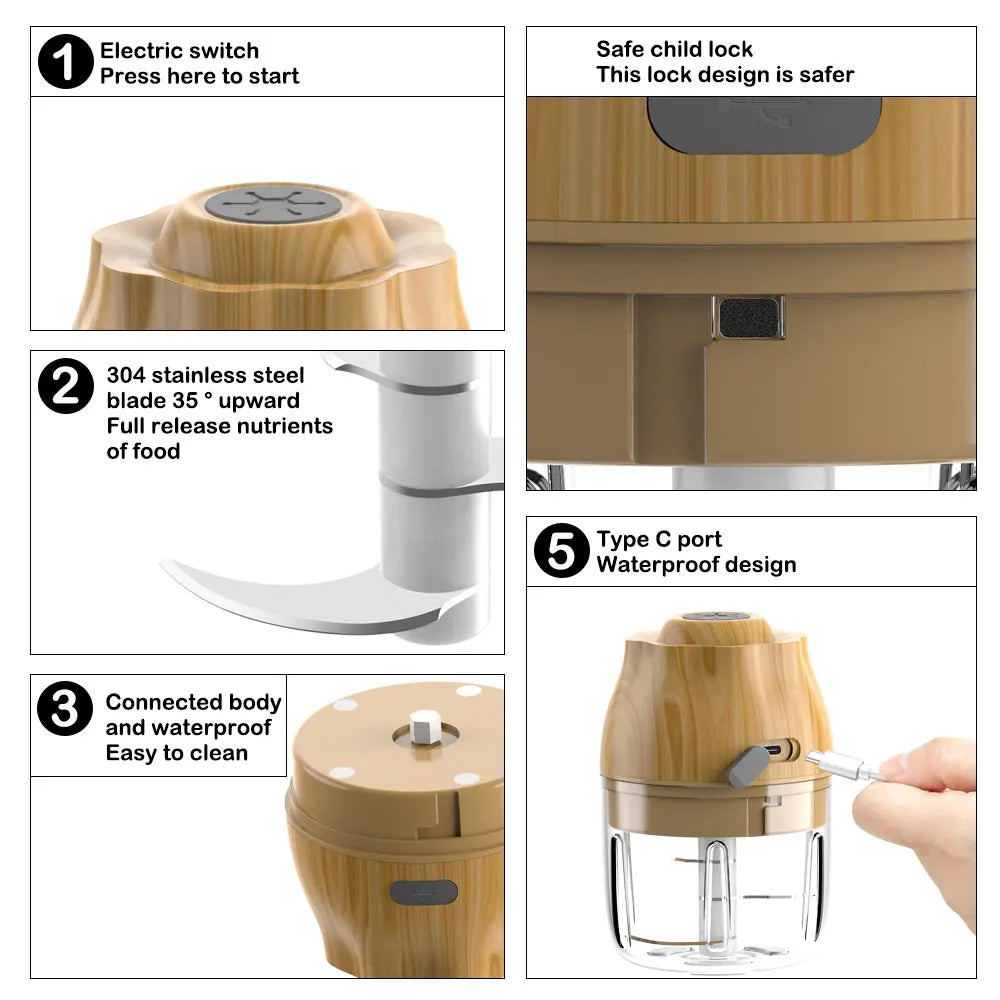 1 Electric switch
Press here to start

2 304 stainless steel blade 35 ° upward
Full release nutrients of food

3 Connected body and waterproof
Easy to clean

Safe child lock
This lock design is safer

5 Type C port
Waterproof design