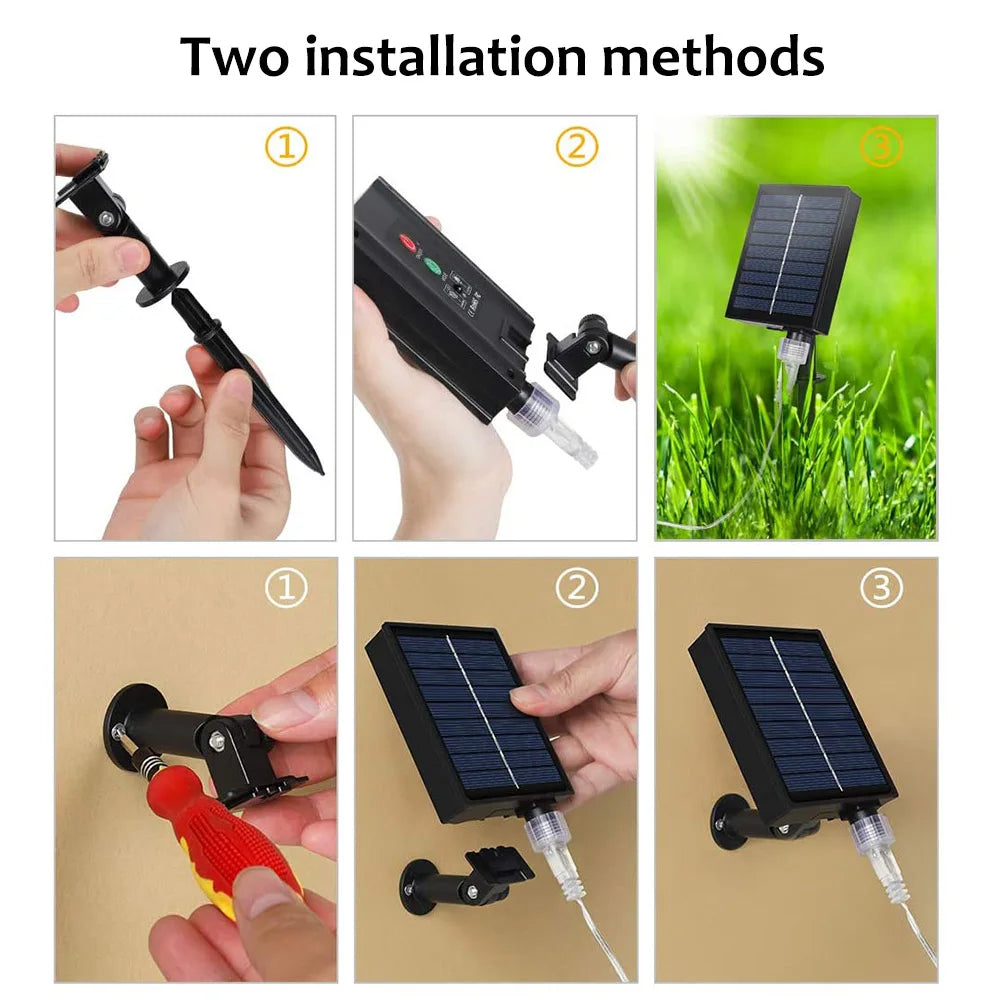 Two installation methods

①

②

③

①

②

③