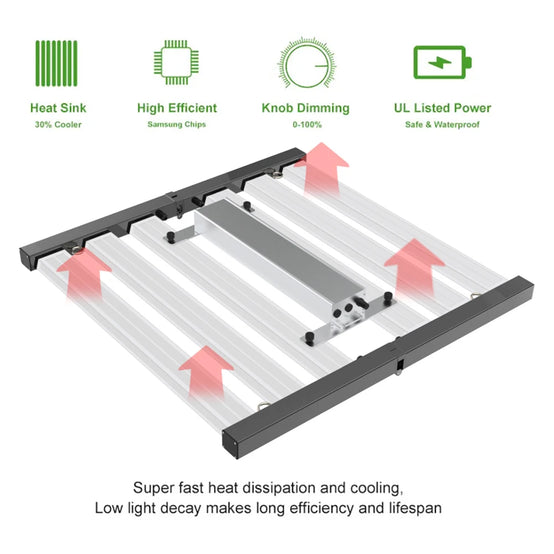 Heat Sink
30% Cooler

High Efficient
Samsung Chips

Knob Dimming
0-100%

UL Listed Power
Safe & Waterproof

Super fast heat dissipation and cooling,
Low light decay makes long efficiency and lifespan