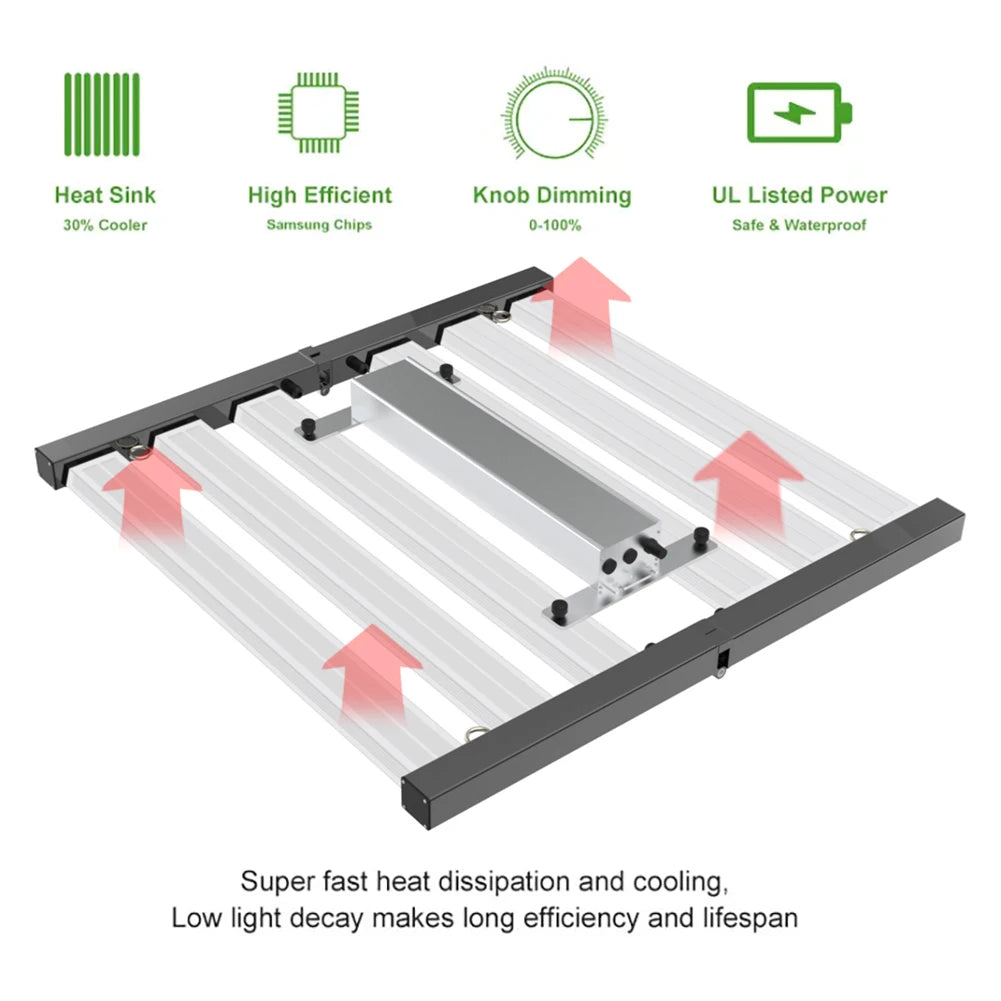 Heat Sink
30% Cooler

High Efficient
Samsung Chips

Knob Dimming
0-100%

UL Listed Power
Safe & Waterproof

Super fast heat dissipation and cooling,
Low light decay makes long efficiency and lifespan