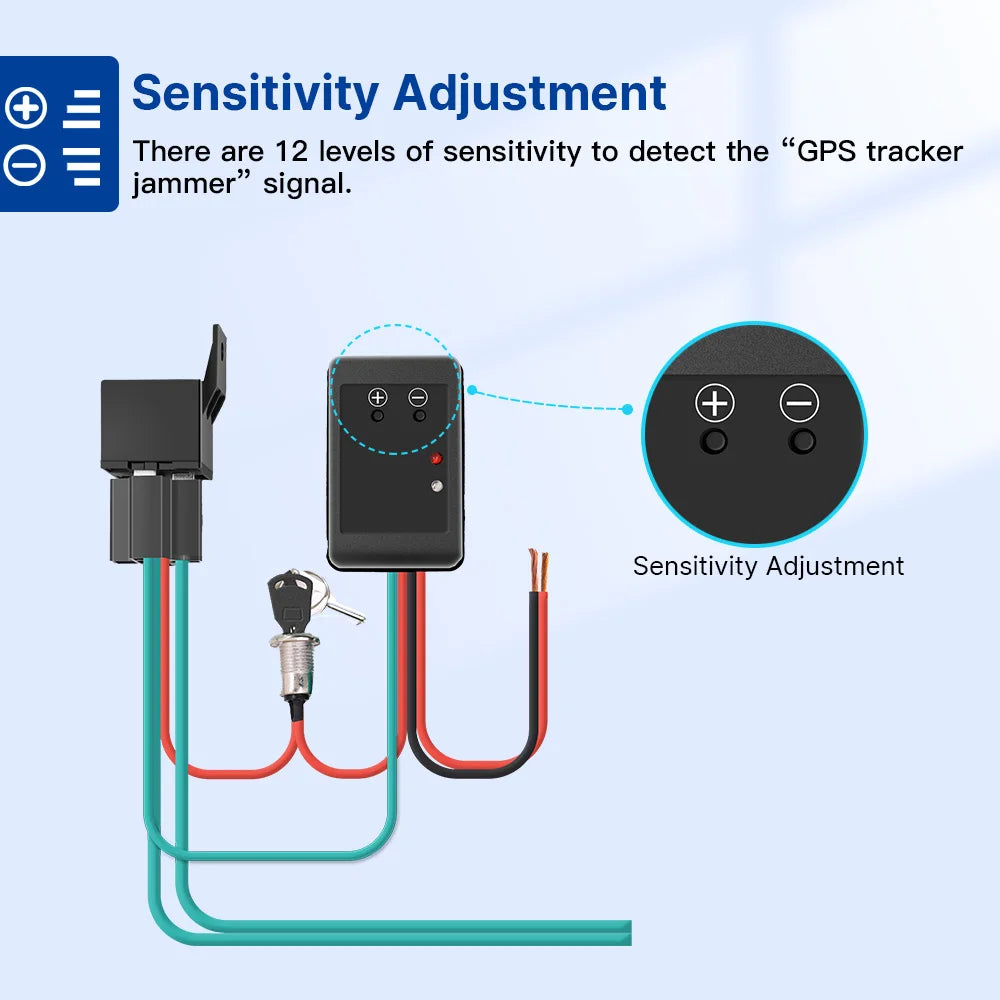 Sensitivity Adjustment

There are 12 levels of sensitivity to detect the “GPS tracker jammer” signal.

Sensitivity Adjustment