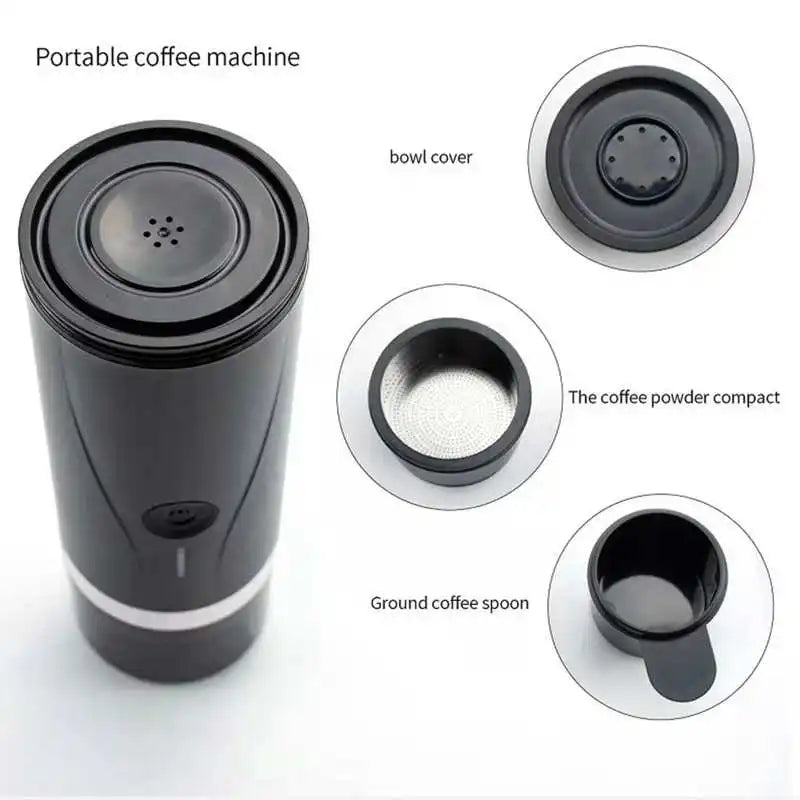 Portable coffee machine

bowl cover

The coffee powder compact

Ground coffee spoon