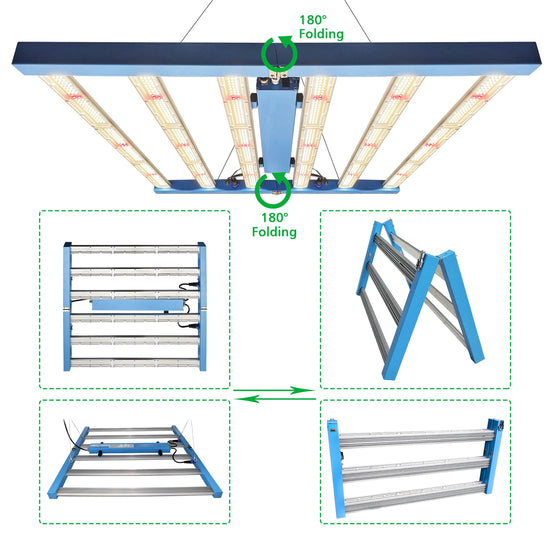 180°
Folding

180°
Folding