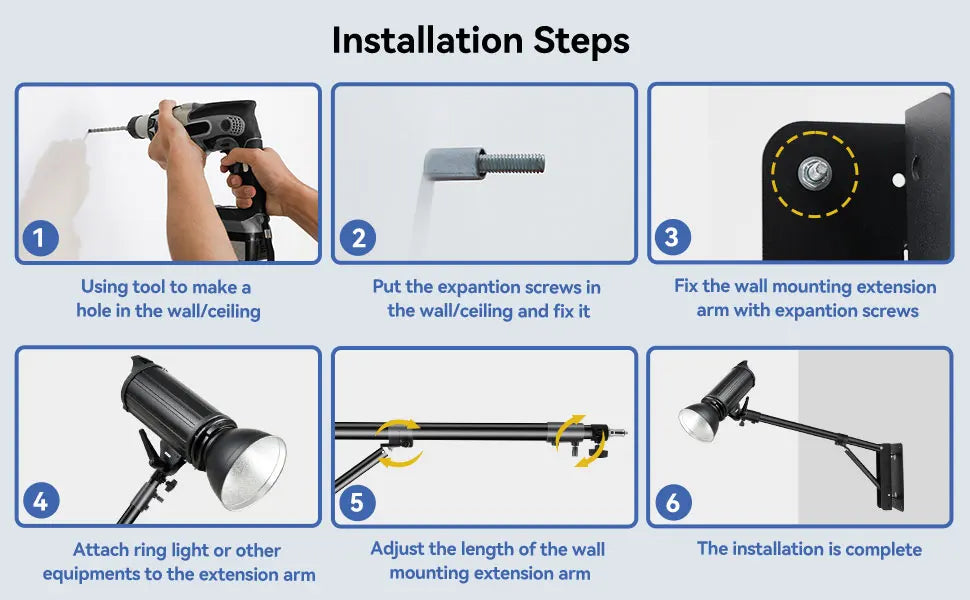 Installation Steps

1

Using tool to make a hole in the wall/ceiling

2

Put the expantion screws in the wall/ceiling and fix it

3

Fix the wall mounting extension arm with expantion screws

4

Attach ring light or other equipments to the extension arm

5

Adjust the length of the wall mounting extension arm

6

The installation is complete