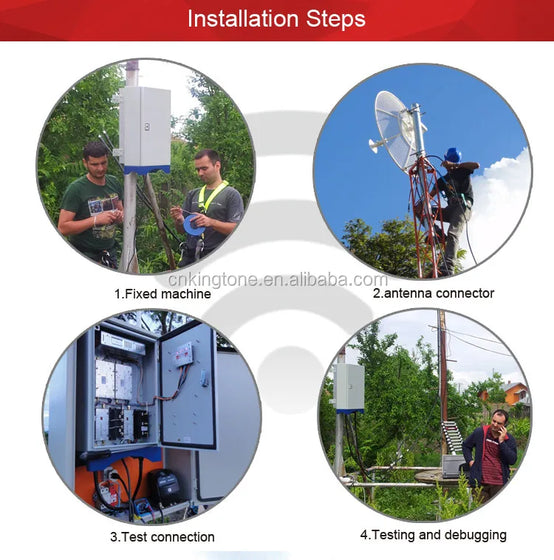 Installation Steps

cnkingtone.en.alibaba.com

1.Fixed machine

2.antenna connector

3.Test connection

4.Testing and debugging