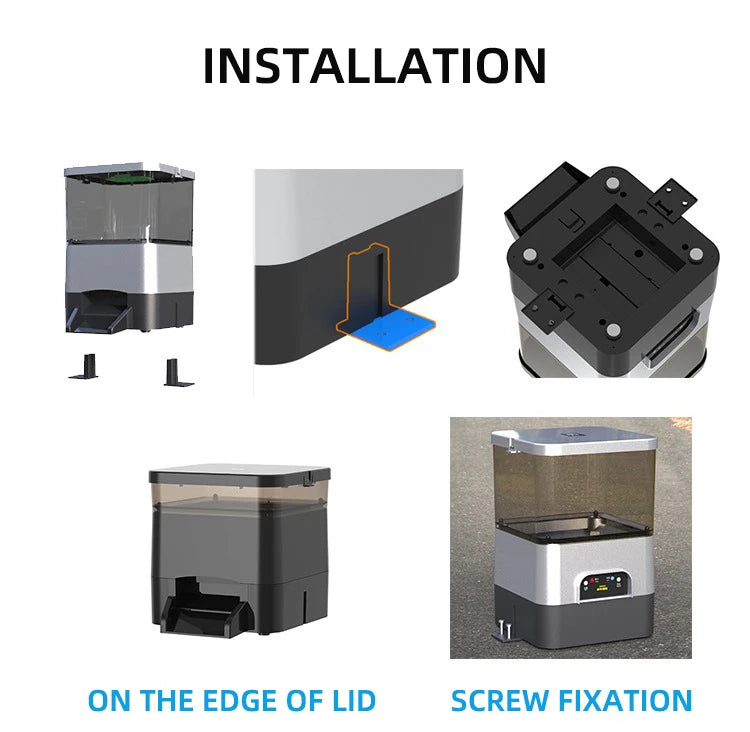 INSTALLATION

ON THE EDGE OF LID

SCREW FIXATION