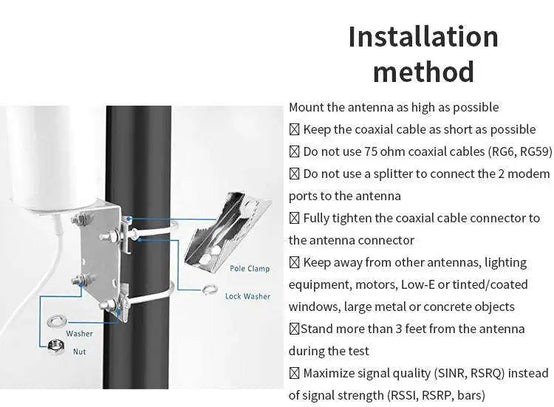 Installation method

Mount the antenna as high as possible

☒ Keep the coaxial cable as short as possible

☒ Do not use 75 ohm coaxial cables (RG6, RG59)

☒ Do not use a splitter to connect the 2 modem ports to the antenna

☒ Fully tighten the coaxial cable connector to the antenna connector

☒ Keep away from other antennas, lighting equipment, motors, Low-E or tinted/coated windows, large metal or concrete objects

☒Stand more than 3 feet from the antenna during the test

☒ Maximize signal quality (SINR, RSRQ) instead of signal strength (RSSI, RSRP, bars)

Pole Clamp

Lock Washer

Washer

Nut