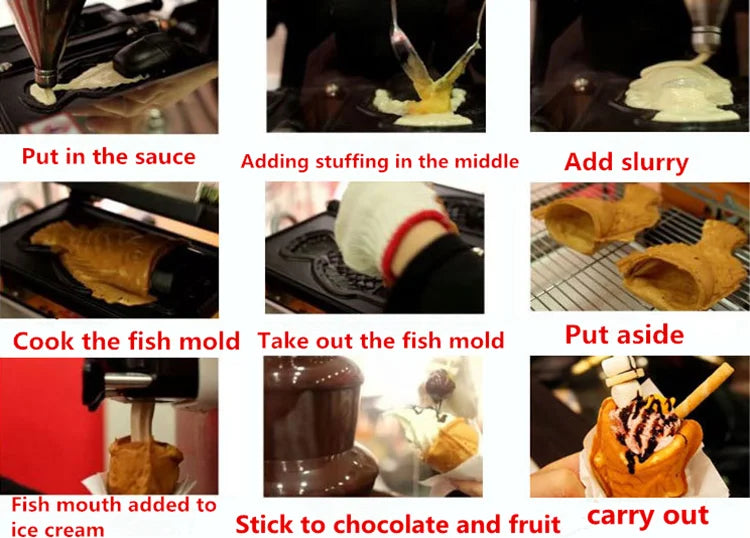 Put in the sauce

Adding stuffing in the middle

Add slurry

Cook the fish mold

Take out the fish mold

Put aside

Fish mouth added to ice cream

Stick to chocolate and fruit

carry out