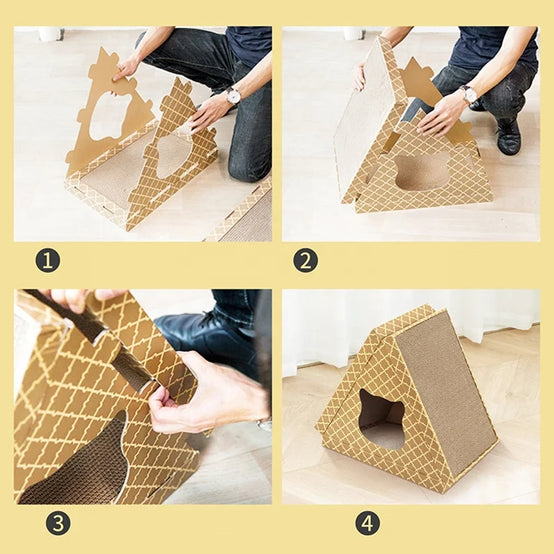 1

2

3

4