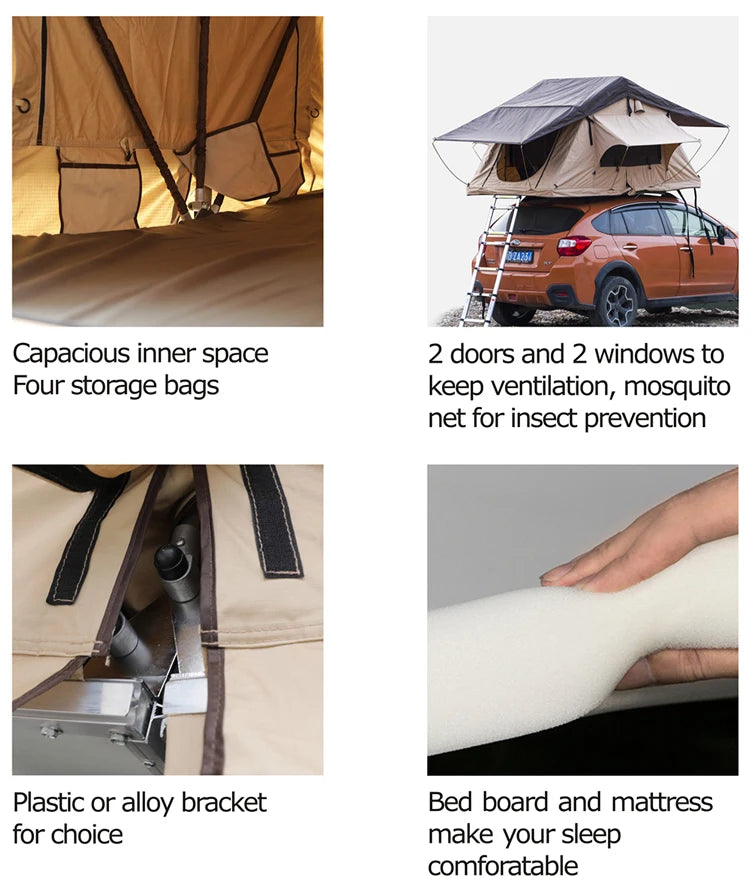 Capacious inner space
Four storage bags

2 doors and 2 windows to keep ventilation, mosquito net for insect prevention

Plastic or alloy bracket for choice

Bed board and mattress make your sleep comforatable