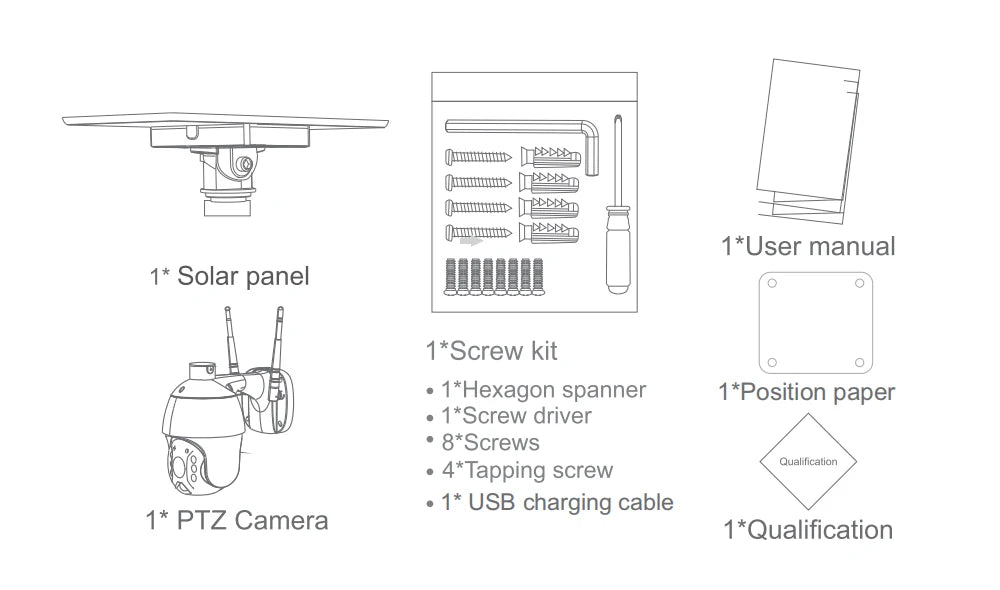 1* Solar panel

1* PTZ Camera

1*Screw kit

• 1*Hexagon spanner
• 1*Screw driver
• 8*Screws
• 4*Tapping screw
• 1* USB charging cable

1*User manual

1*Position paper

Qualification

1*Qualification