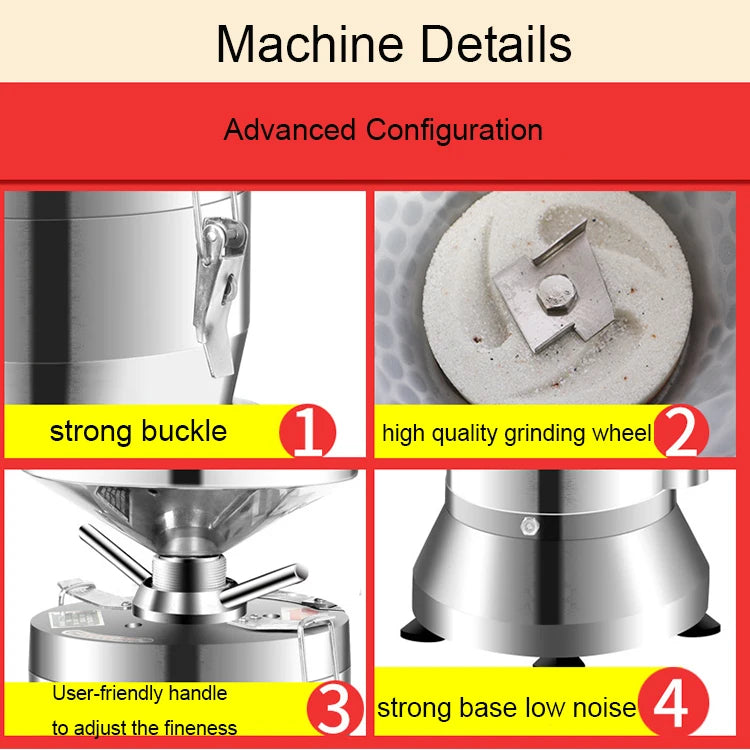 Machine Details

Advanced Configuration

strong buckle 1

high quality grinding wheel 2

User-friendly handle to adjust the fineness 3

strong base low noise 4