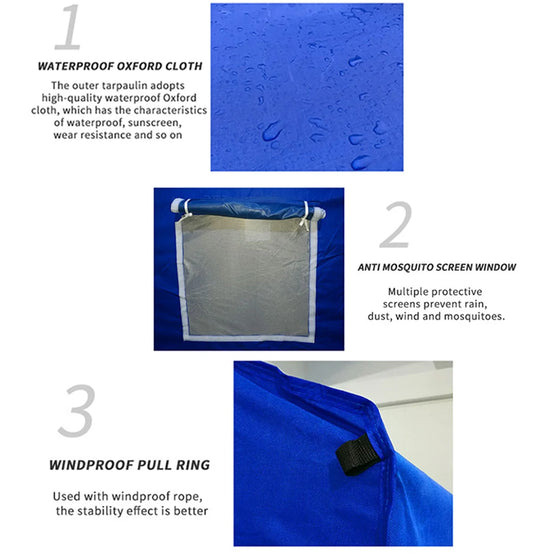 1

WATERPROOF OXFORD CLOTH

The outer tarpaulin adopts high-quality waterproof Oxford cloth, which has the characteristics of waterproof, sunscreen, wear resistance and so on

2

ANTI MOSQUITO SCREEN WINDOW

Multiple protective screens prevent rain, dust, wind and mosquitoes.

3

WINDPROOF PULL RING

Used with windproof rope, the stability effect is better