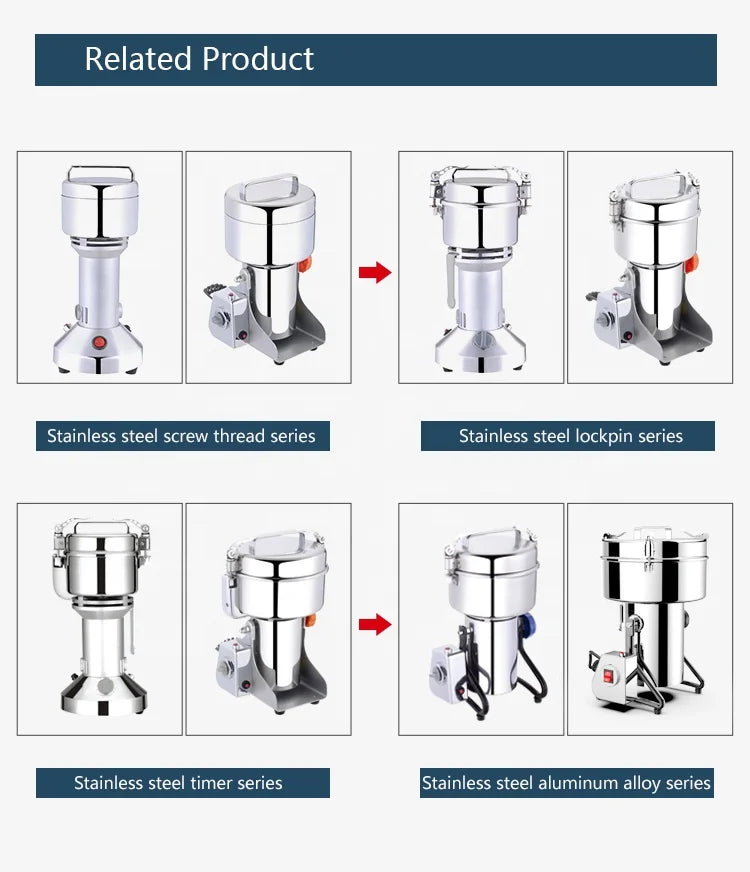 Related Product

Stainless steel screw thread series

Stainless steel lockpin series

Stainless steel timer series

Stainless steel aluminum alloy series