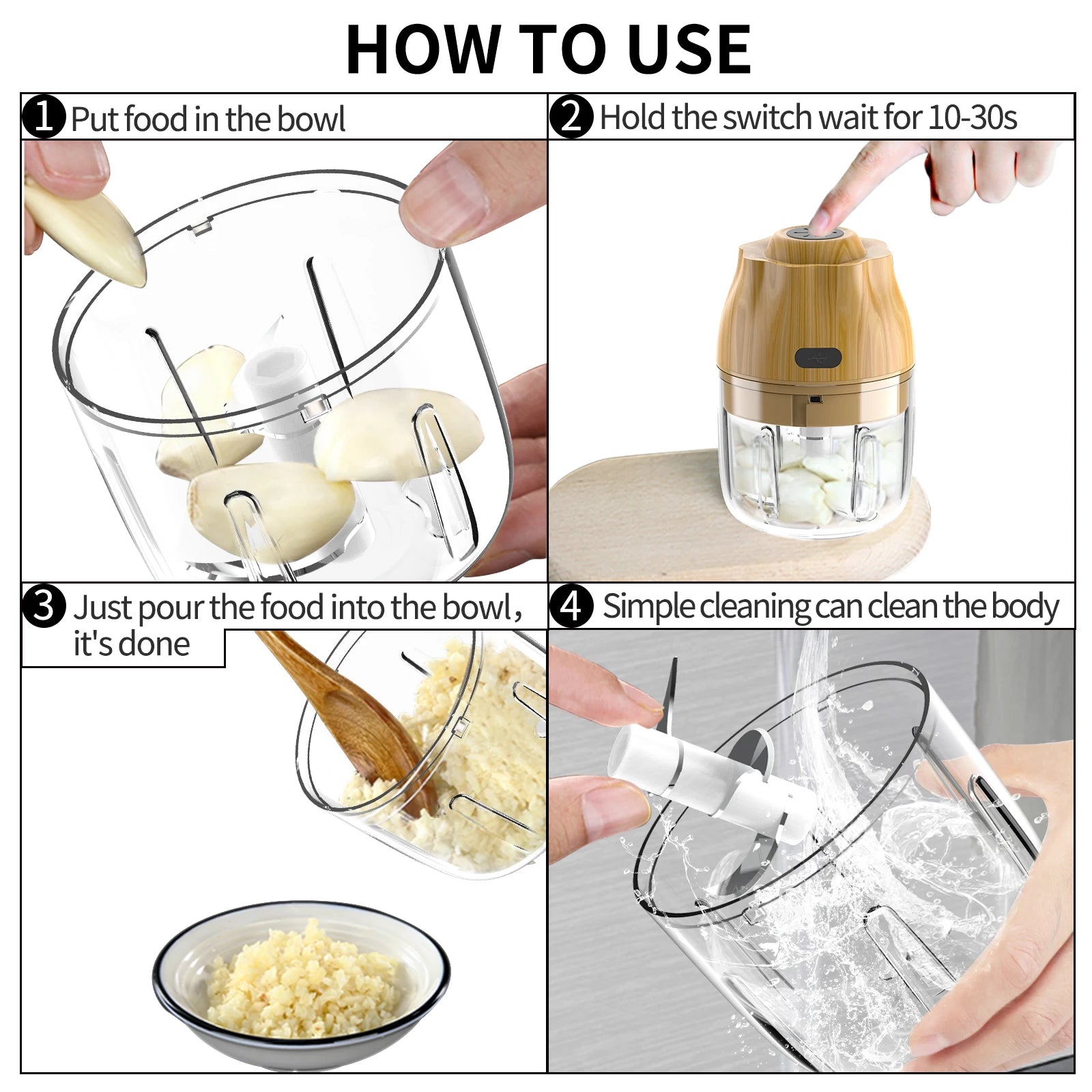 HOW TO USE

1 Put food in the bowl

2 Hold the switch wait for 10-30s

3 Just pour the food into the bowl, it's done

4 Simple cleaning can clean the body