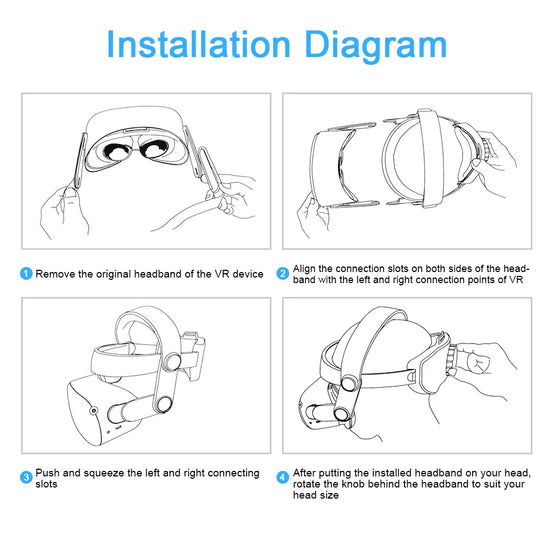 Installation Diagram

1 Remove the original headband of the VR device

2 Align the connection slots on both sides of the headband with the left and right connection points of VR

3 Push and squeeze the left and right connecting slots

4 After putting the installed headband on your head, rotate the knob behind the headband to suit your head size