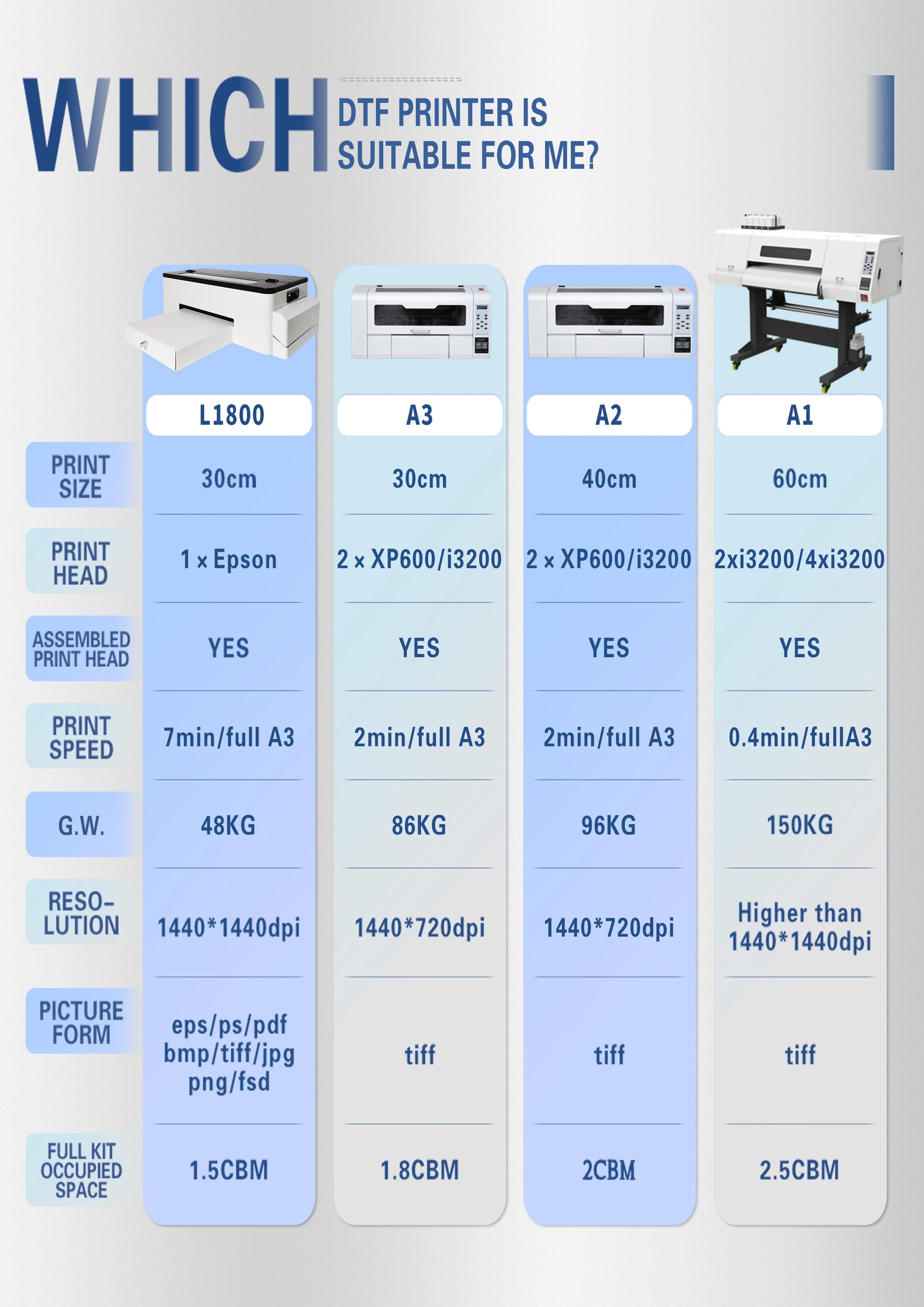 WHICH DTF PRINTER IS SUITABLE FOR ME?

| | L1800 | A3 | A2 | A1 |
|---|---|---|---|---|
| PRINT SIZE | 30cm | 30cm | 40cm | 60cm |
| PRINT HEAD | 1 × Epson | 2 × XP600/i3200 | 2 × XP600/i3200 | 2xi3200/4xi3200 |
| ASSEMBLED PRINT HEAD | YES | YES | YES | YES |
| PRINT SPEED | 7min/full A3 | 2min/full A3 | 2min/full A3 | 0.4min/fullA3 |
| G.W. | 48KG | 86KG | 96KG | 150KG |
| RESO-LUTION | 1440*1440dpi | 1440*720dpi | 1440*720dpi | Higher than 1440*1440dpi |
| PICTURE FORM | eps/ps/pdf bmp/tiff/jpg png/fsd | tiff | tiff | tiff |
| FULL KIT OCCUPIED SPACE | 1.5CBM | 1.8CBM | 2CBM | 2.5CBM |