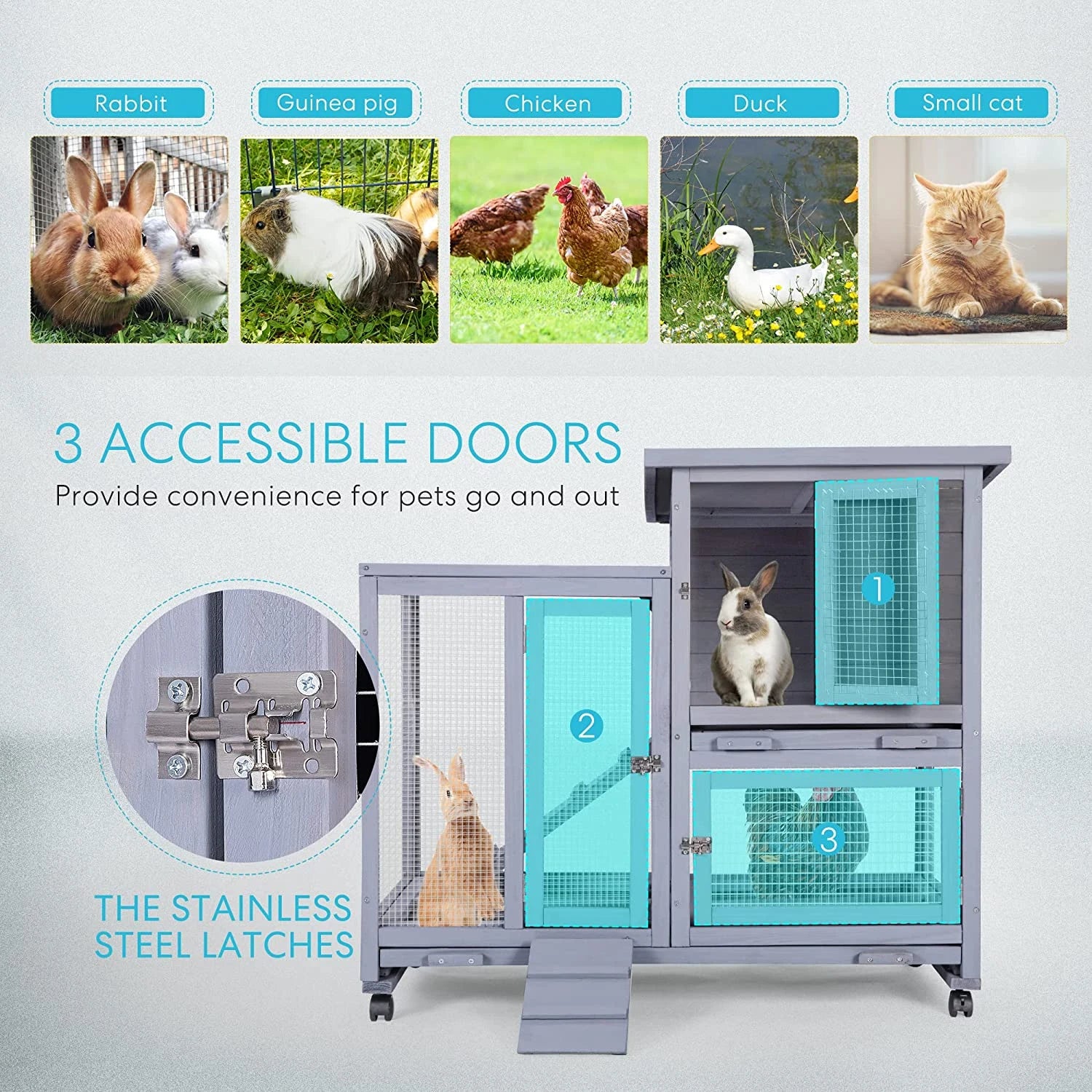 Rabbit

Guinea pig

Chicken

Duck

Small cat

3 ACCESSIBLE DOORS

Provide convenience for pets go and out

1

2

3

THE STAINLESS STEEL LATCHES