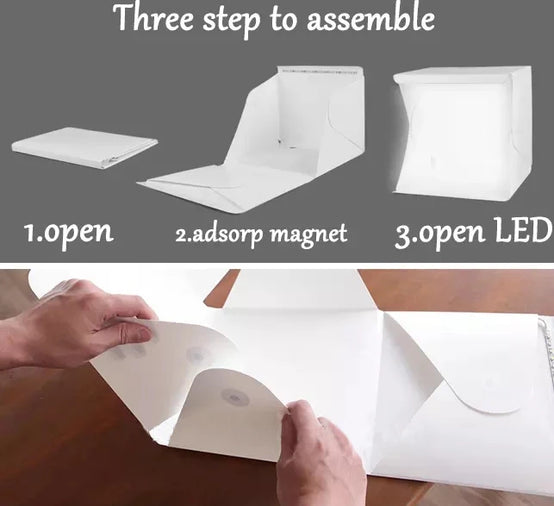 Three step to assemble

1.open

2.adsorp magnet

3.open LED